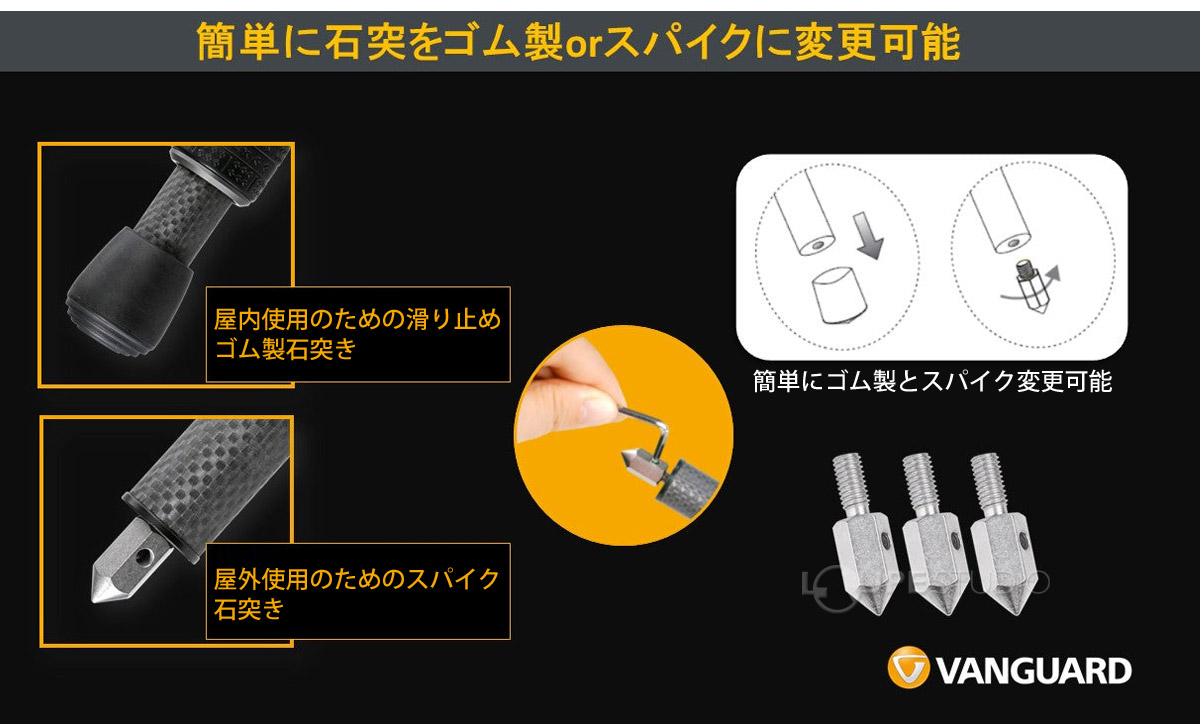 簡単に石突をゴム製orスパイクに変更可能

屋内使用のための滑り止めゴム製石突き

屋外使用のためのスパイク石突き

簡単にゴム製とスパイク変更可能

VANGUARD