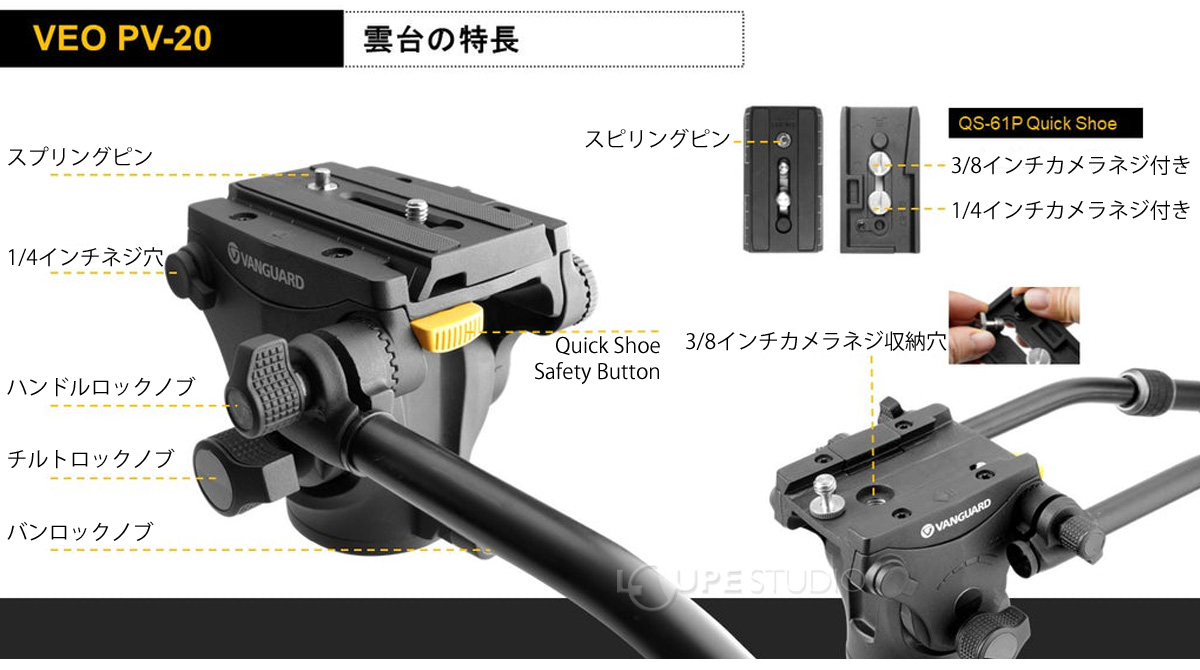 VEO PV-20

雲台の特長

スプリングピン

1/4インチネジ穴

ハンドルロックノブ

チルトロックノブ

バンロックノブ

VANGUARD

Quick Shoe Safety Button

スピリングピン

QS-61P Quick Shoe

3/8インチカメラネジ付き

1/4インチカメラネジ付き

3/8インチカメラネジ収納穴

VANGUARD

LOUPE STUDIO