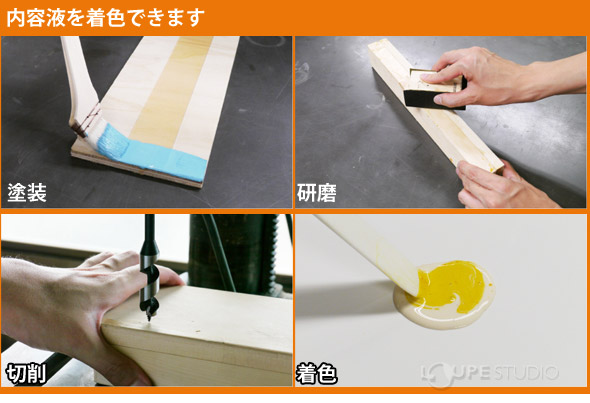 内容液を着色できます

塗装

研磨

切削

着色

LOUPE STUDIO