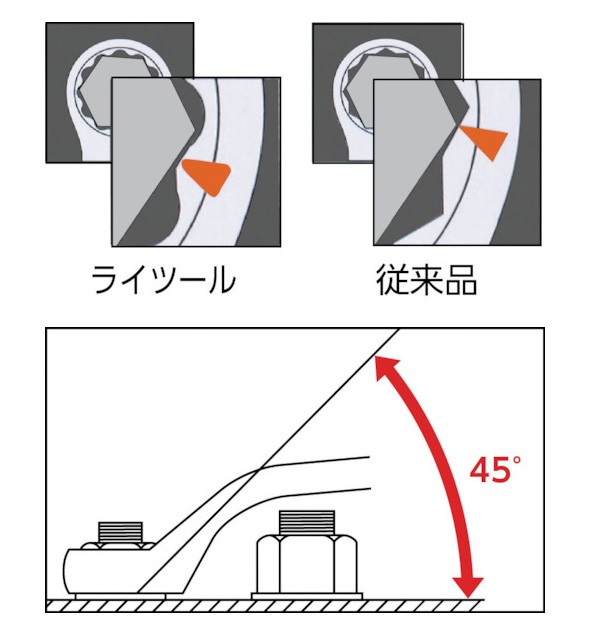 ライツール

従来品

45°