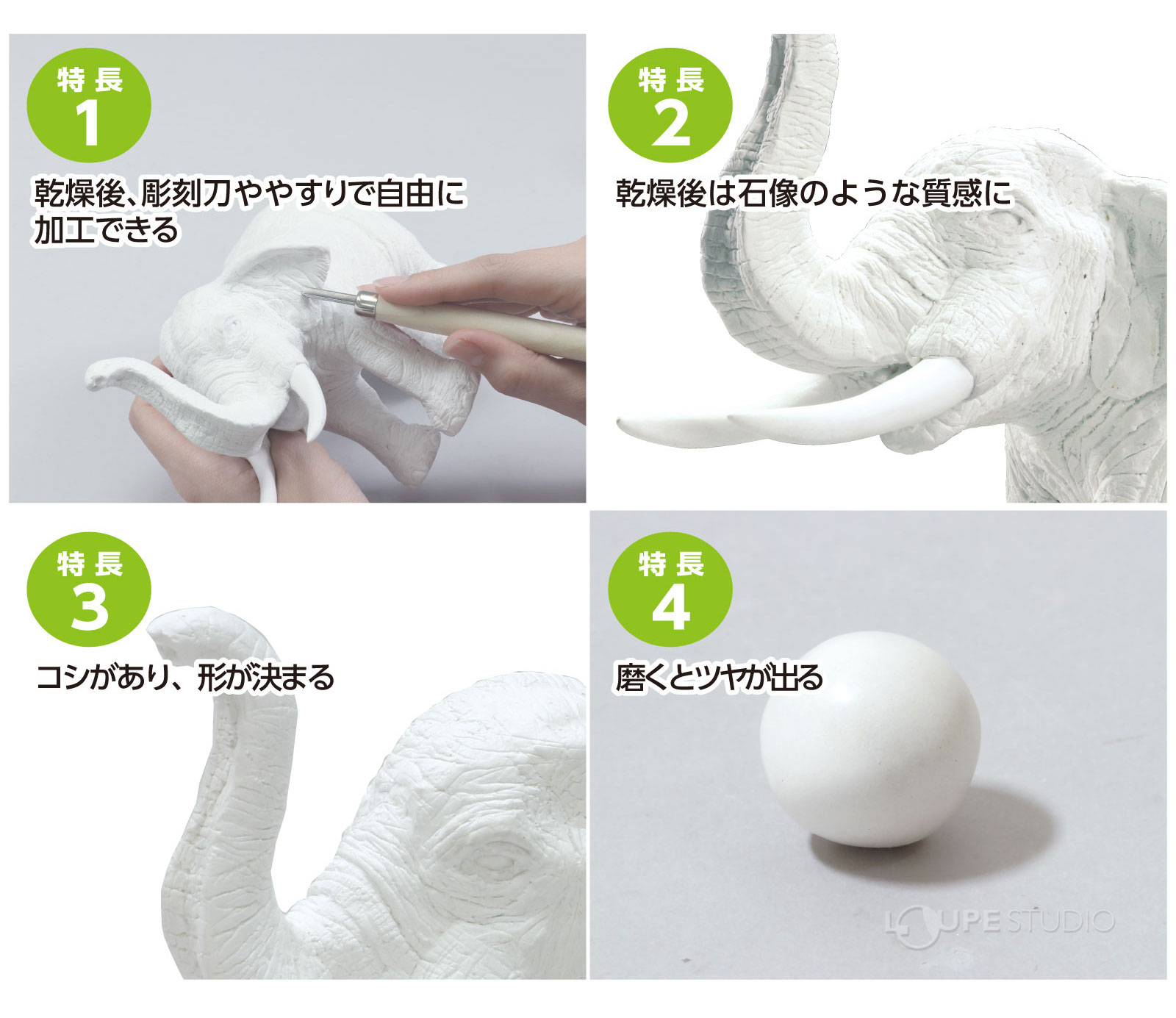 特長
1
乾燥後、彫刻刀ややすりで自由に加工できる

特長
2
乾燥後は石像のような質感に

特長
3
コシがあり、形が決まる

特長
4
磨くとツヤが出る

LOUPE STUDIO