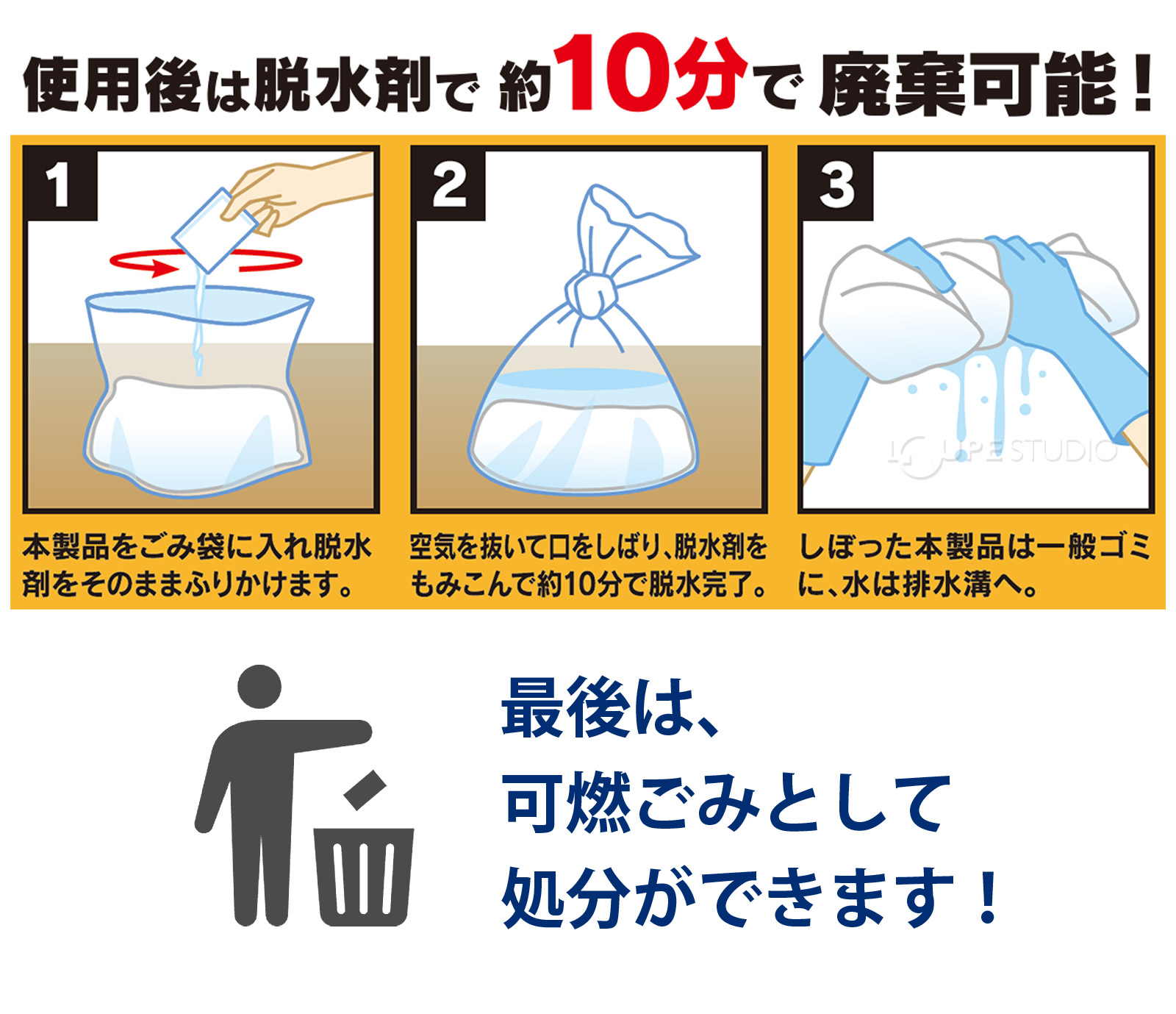 使用後は脱水剤で 約10分で 廃棄可能！

1

本製品をごみ袋に入れ脱水剤をそのままふりかけます。

2

空気を抜いて口をしばり、脱水剤をもみこんで約10分で脱水完了。

3

LOUPE STUDIO

しぼった本製品は一般ゴミに、水は排水溝へ。

最後は、
可燃ごみとして
処分ができます！