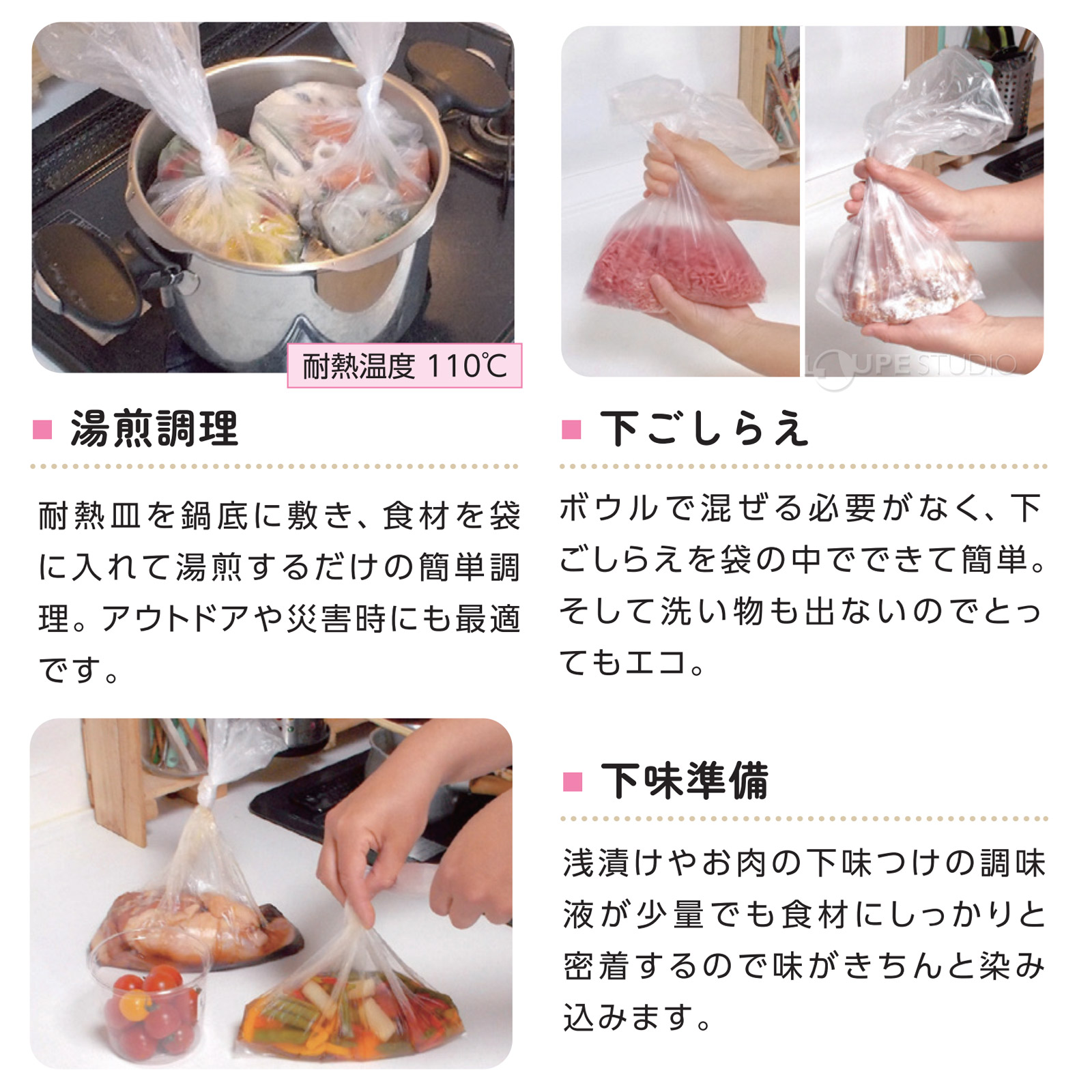 耐熱温度 110℃

LOUPE STUDIO

■ 湯煎調理

耐熱皿を鍋底に敷き、食材を袋に入れて湯煎するだけの簡単調理。アウトドアや災害時にも最適です。

■ 下ごしらえ

ボウルで混ぜる必要がなく、下ごしらえを袋の中でできて簡単。そして洗い物も出ないのでとってもエコ。

■ 下味準備

浅漬けやお肉の下味つけの調味液が少量でも食材にしっかりと密着するので味がきちんと染み込みます。