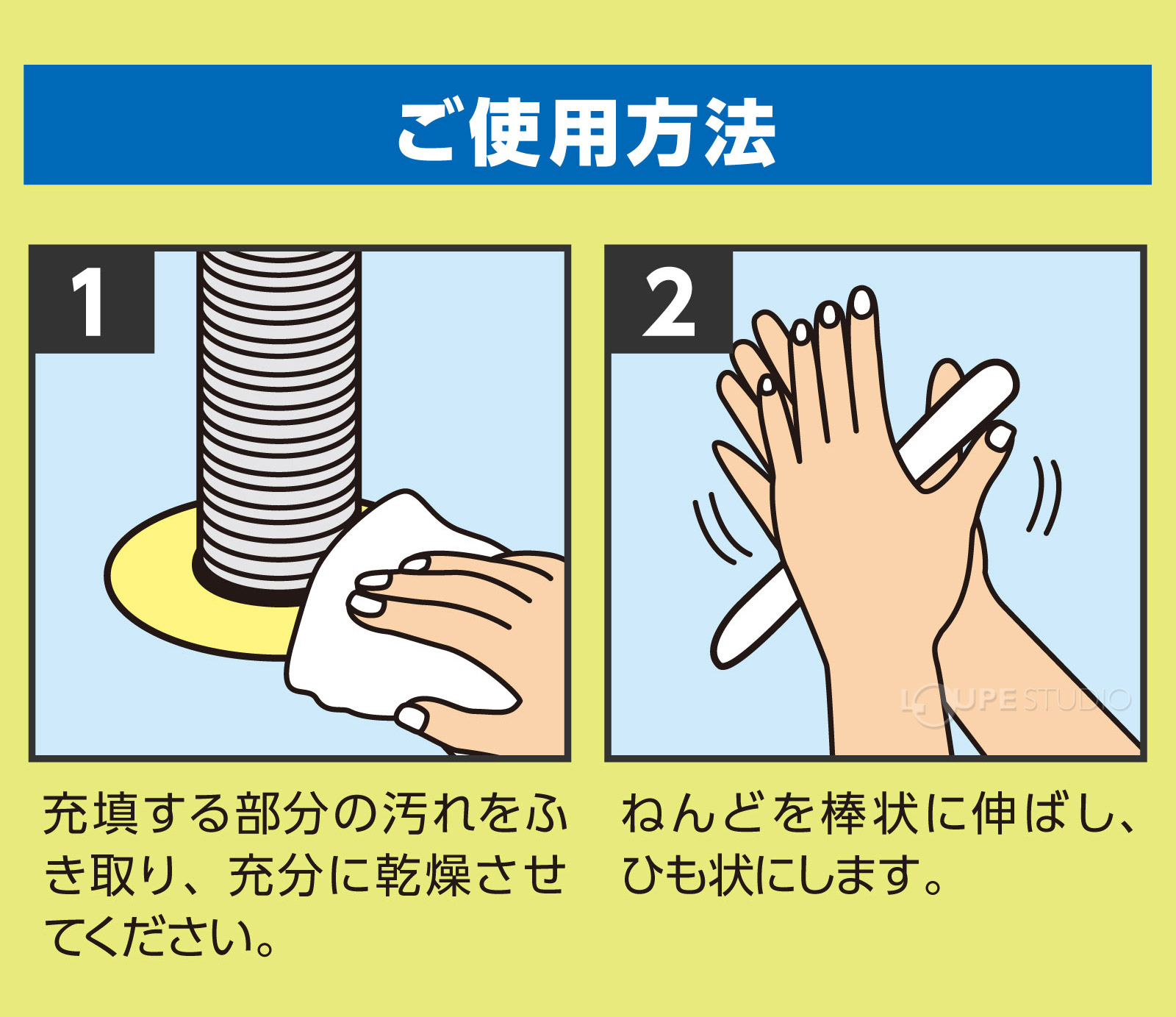 ご使用方法

1

充填する部分の汚れをふき取り、充分に乾燥させてください。

2

LOUPE STUDIO

ねんどを棒状に伸ばし、ひも状にします。