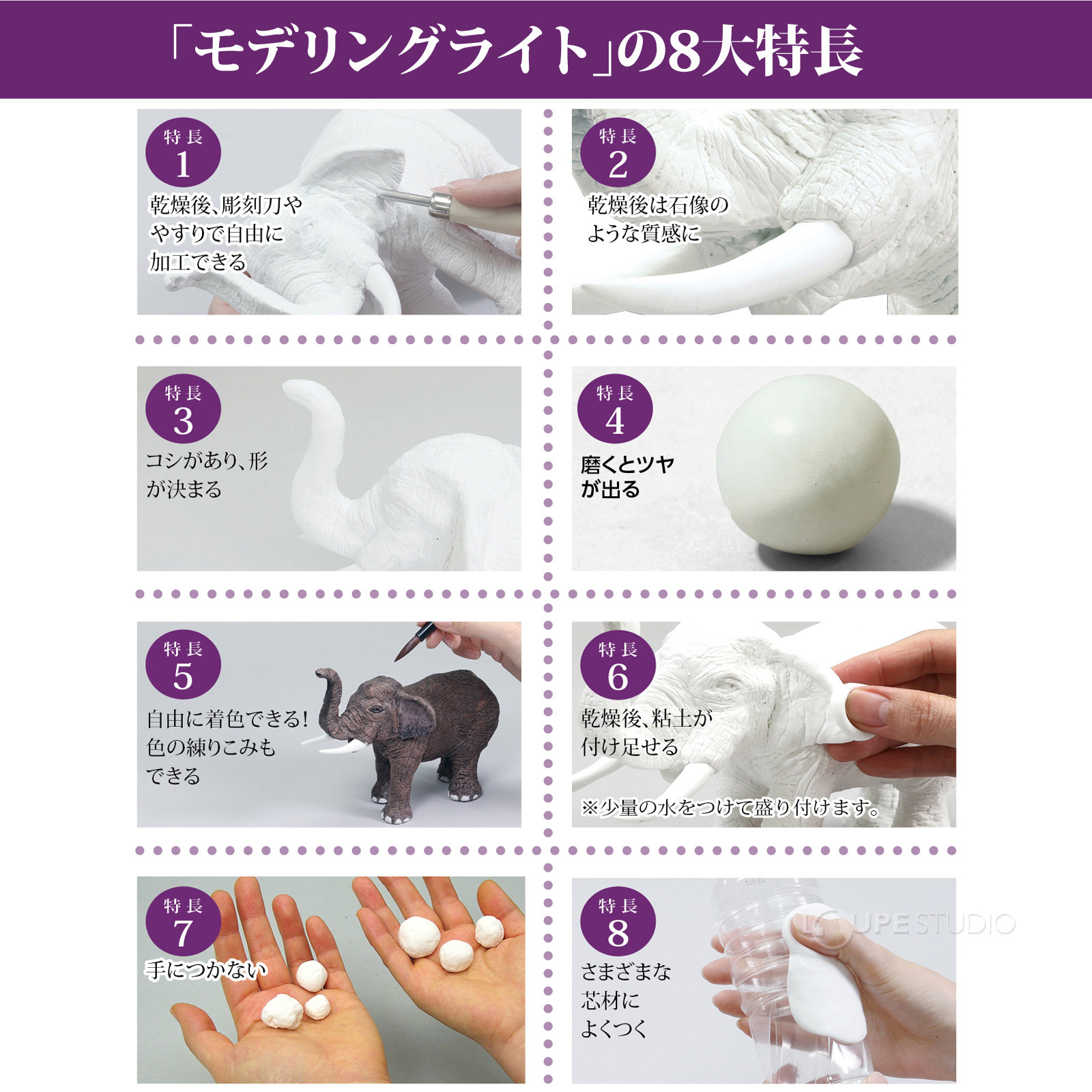 「モデリングライト」の8大特長

特長
1
乾燥後、彫刻刀ややすりで自由に加工できる

特長
2
乾燥後は石像のような質感に

特長
3
コシがあり、形が決まる

特長
4
磨くとツヤが出る

特長
5
自由に着色できる！色の練りこみもできる

特長
6
乾燥後、粘土が付け足せる
※少量の水をつけて盛り付けます。

特長
7
手につかない

特長
8
さまざまな芯材によくつく

LOUPE STUDIO