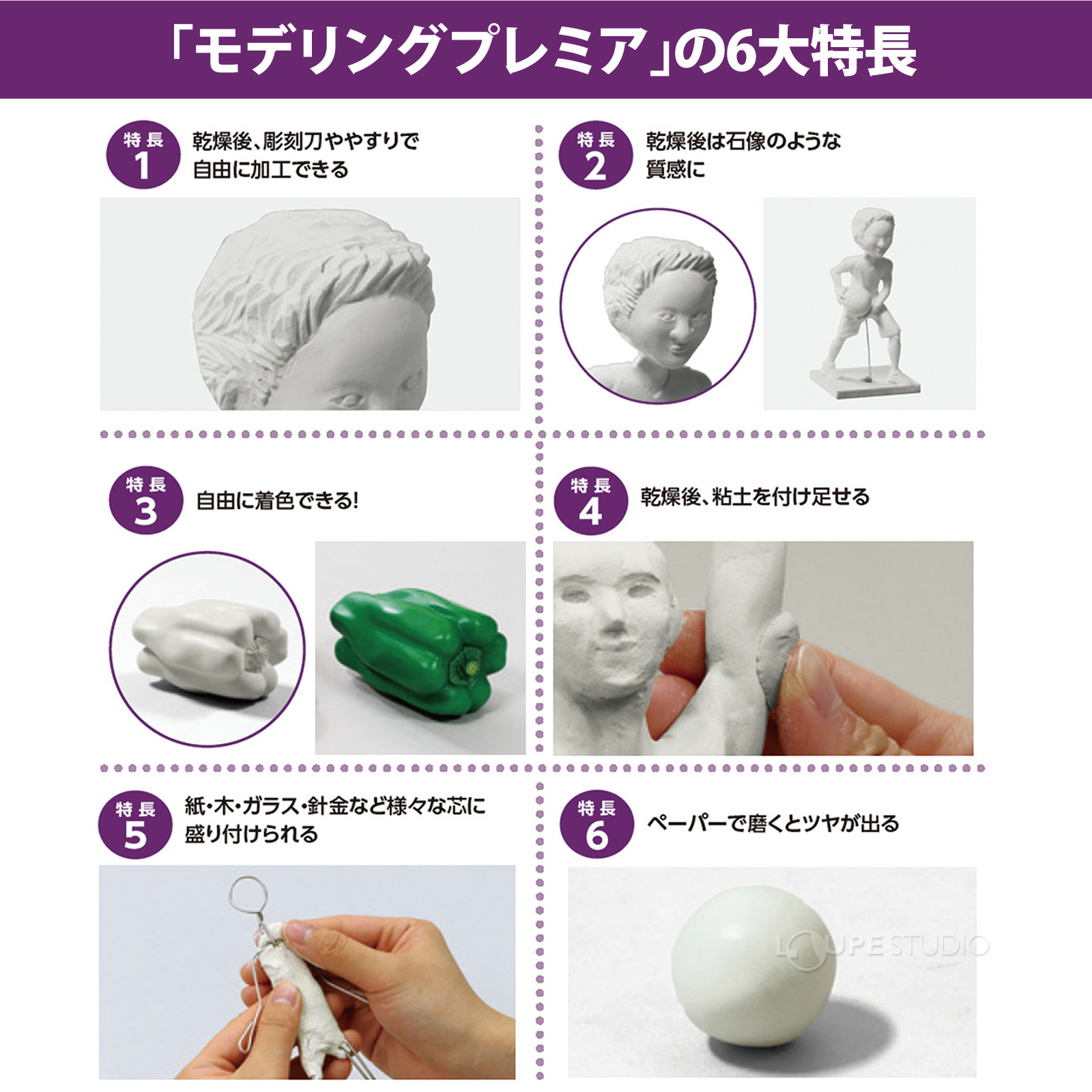 「モデリングプレミア」の6大特長

特長 1
乾燥後、彫刻刀ややすりで自由に加工できる

特長 2
乾燥後は石像のような質感に

特長 3
自由に着色できる!

特長 4
乾燥後、粘土を付け足せる

特長 5
紙・木・ガラス・針金など様々な芯に盛り付けられる

特長 6
ペーパーで磨くとツヤが出る

LOUPE STUDIO