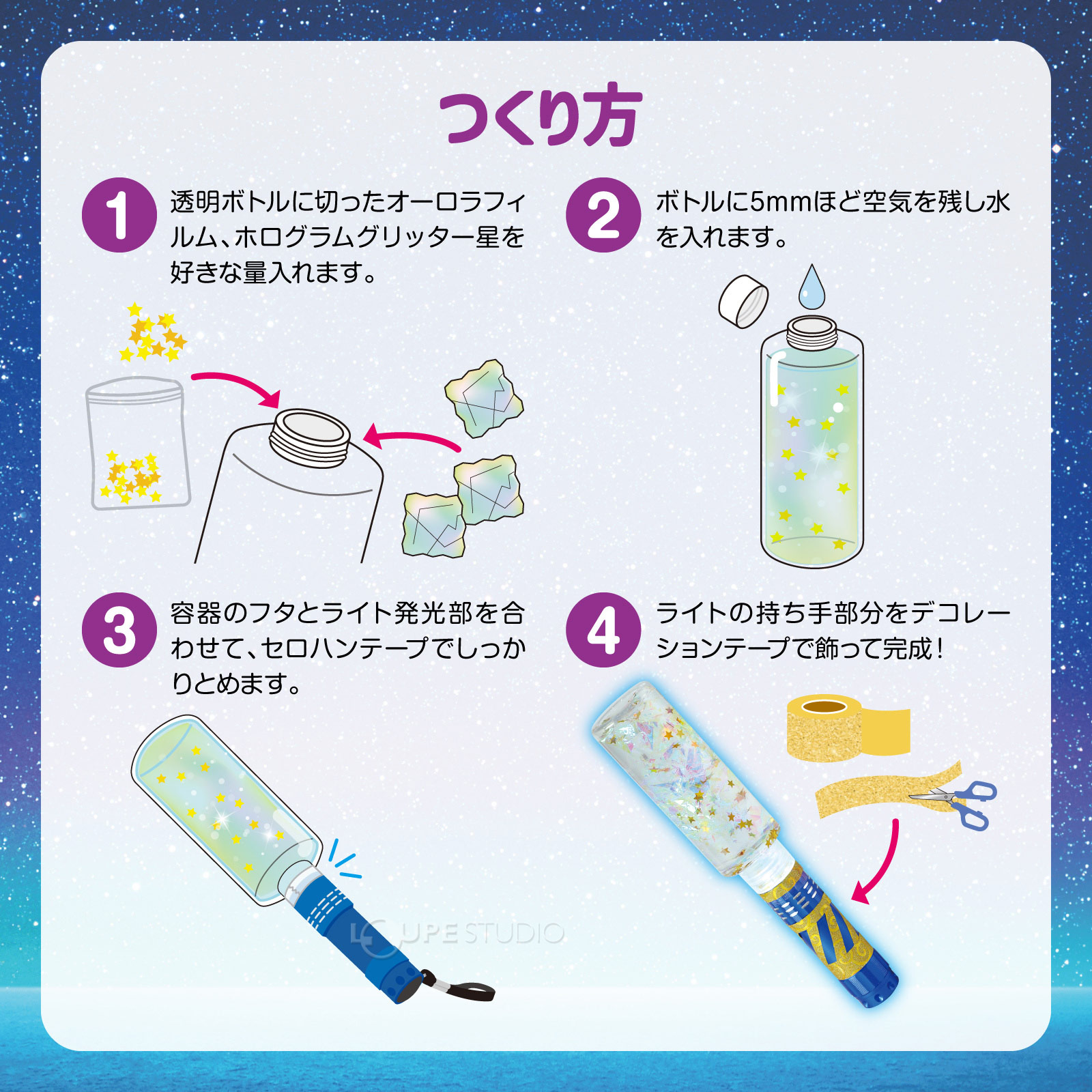 つくり方

1 透明ボトルに切ったオーロラフィルム、ホログラムグリッター星を好きな量入れます。

2 ボトルに5mmほど空気を残し水を入れます。

3 容器のフタとライト発光部を合わせて、セロハンテープでしっかりとめます。

4 ライトの持ち手部分をデコレーションテープで飾って完成！

LOUPE STUDIO