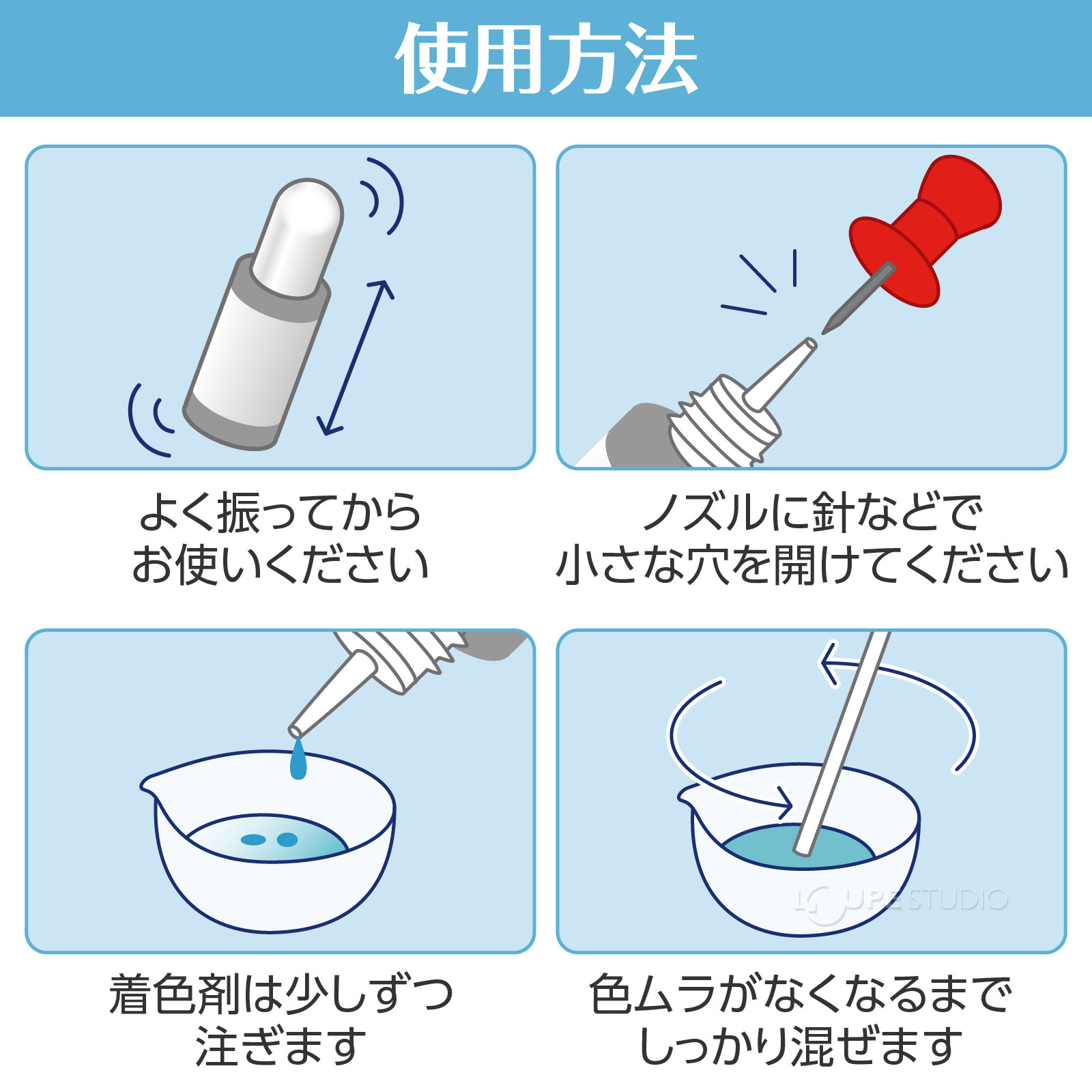 使用方法

よく振ってから
お使いください

ノズルに針などで
小さな穴を開けてください

着色剤は少しずつ
注ぎます

LOUPE STUDIO

色ムラがなくなるまで
しっかり混ぜます