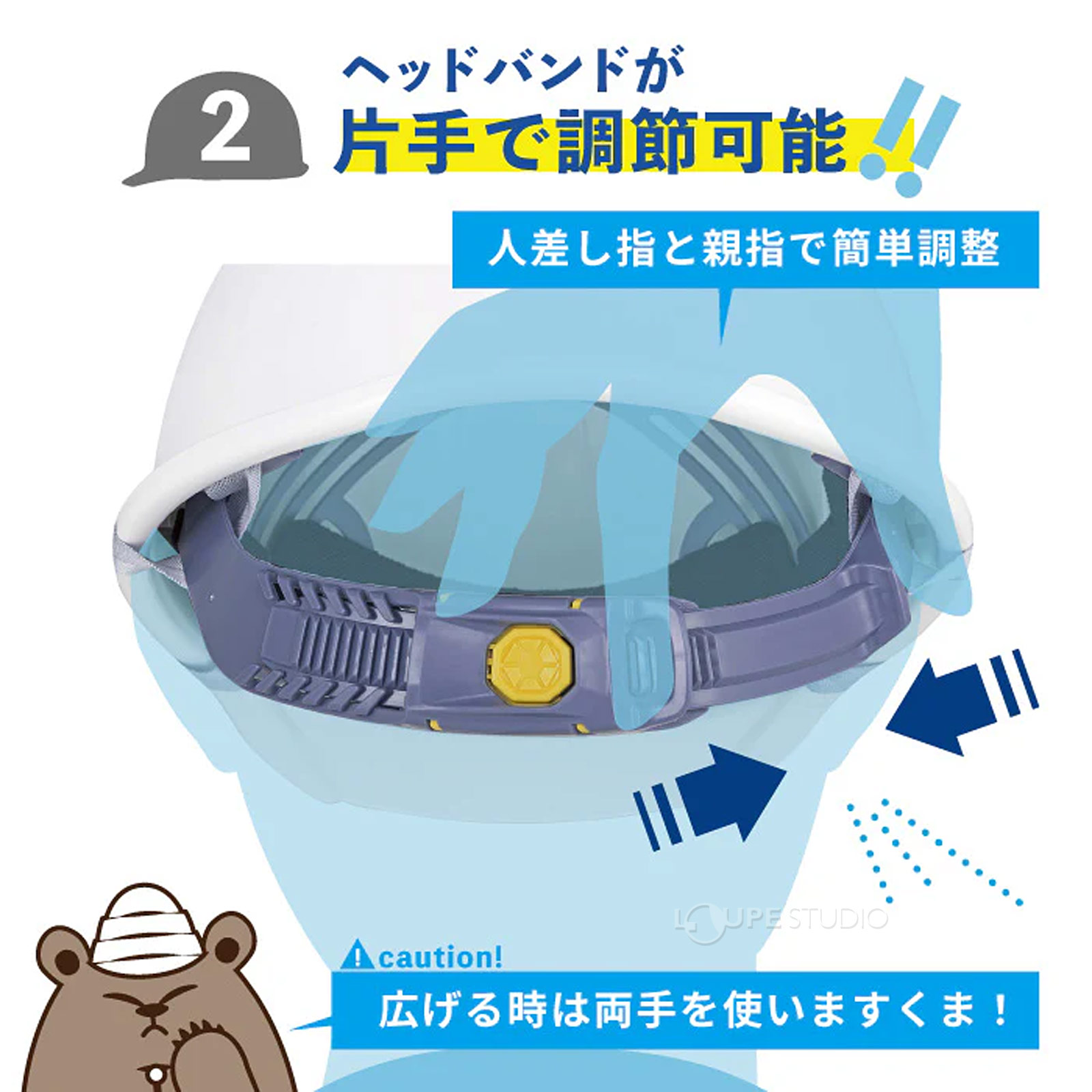 2

ヘッドバンドが
片手で調節可能!!

人差し指と親指で簡単調整

LOUPE STUDIO

caution!
広げる時は両手を使いますくま！