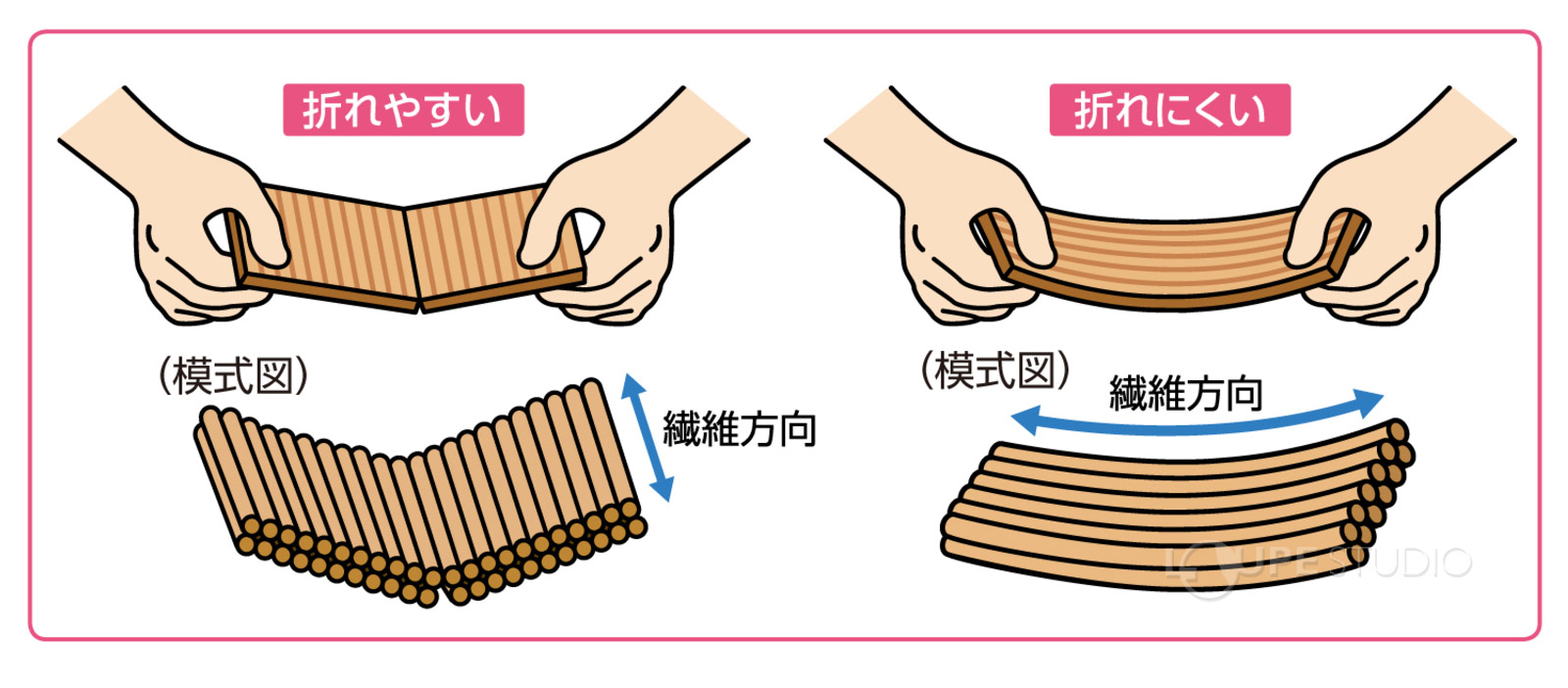 折れやすい

（模式図）

繊維方向

折れにくい

（模式図）

繊維方向

LOUPE STUDIO