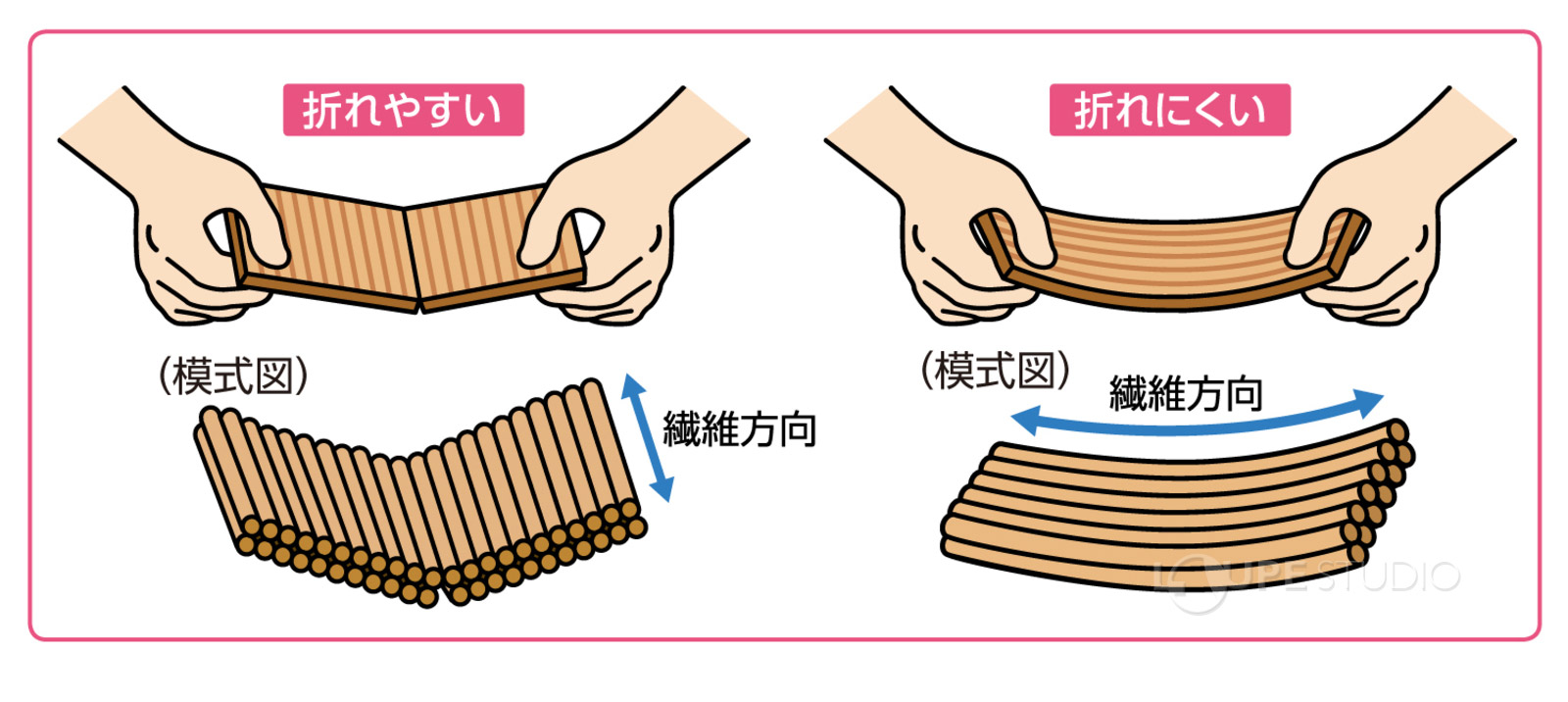 折れやすい

（模式図）

繊維方向

折れにくい

（模式図）

繊維方向

LOUPE STUDIO