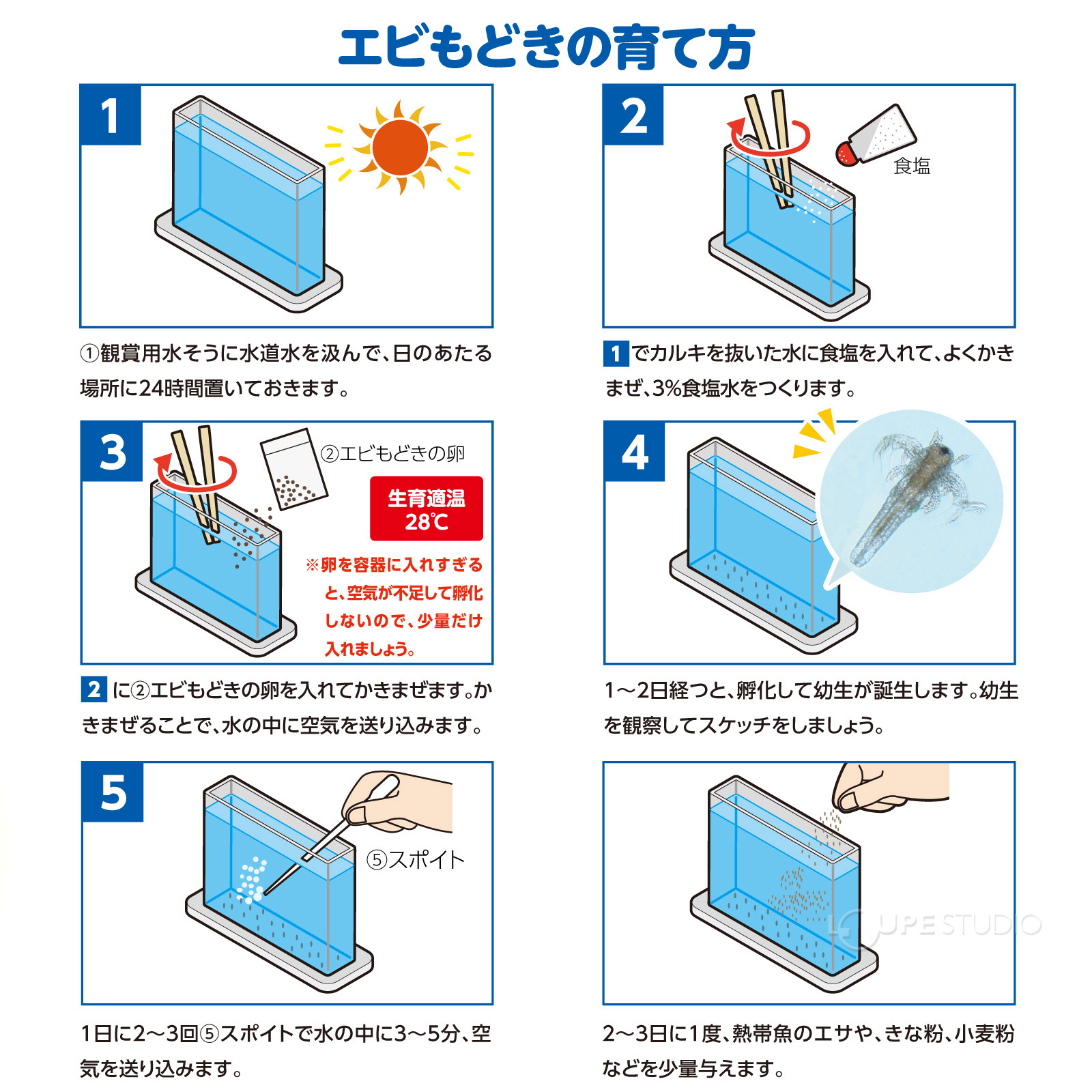 エビもどきの育て方

1

①観賞用水そうに水道水を汲んで、日のあたる場所に24時間置いておきます。

2

食塩

1 でカルキを抜いた水に食塩を入れて、よくかきまぜ、3%食塩水をつくります。

3

②エビもどきの卵

生育適温 28℃

※卵を容器に入れすぎると、空気が不足して孵化しないので、少量だけ入れましょう。

2 に②エビもどきの卵を入れてかきまぜます。かきまぜることで、水の中に空気を送り込みます。

4

1〜2日経つと、孵化して幼生が誕生します。幼生を観察してスケッチをしましょう。

5

⑤スポイト

1日に2〜3回⑤スポイトで水の中に3〜5分、空気を送り込みます。

LOUPE STUDIO

2〜3日に1度、熱帯魚のエサや、きな粉、小麦粉などを少量与えます。