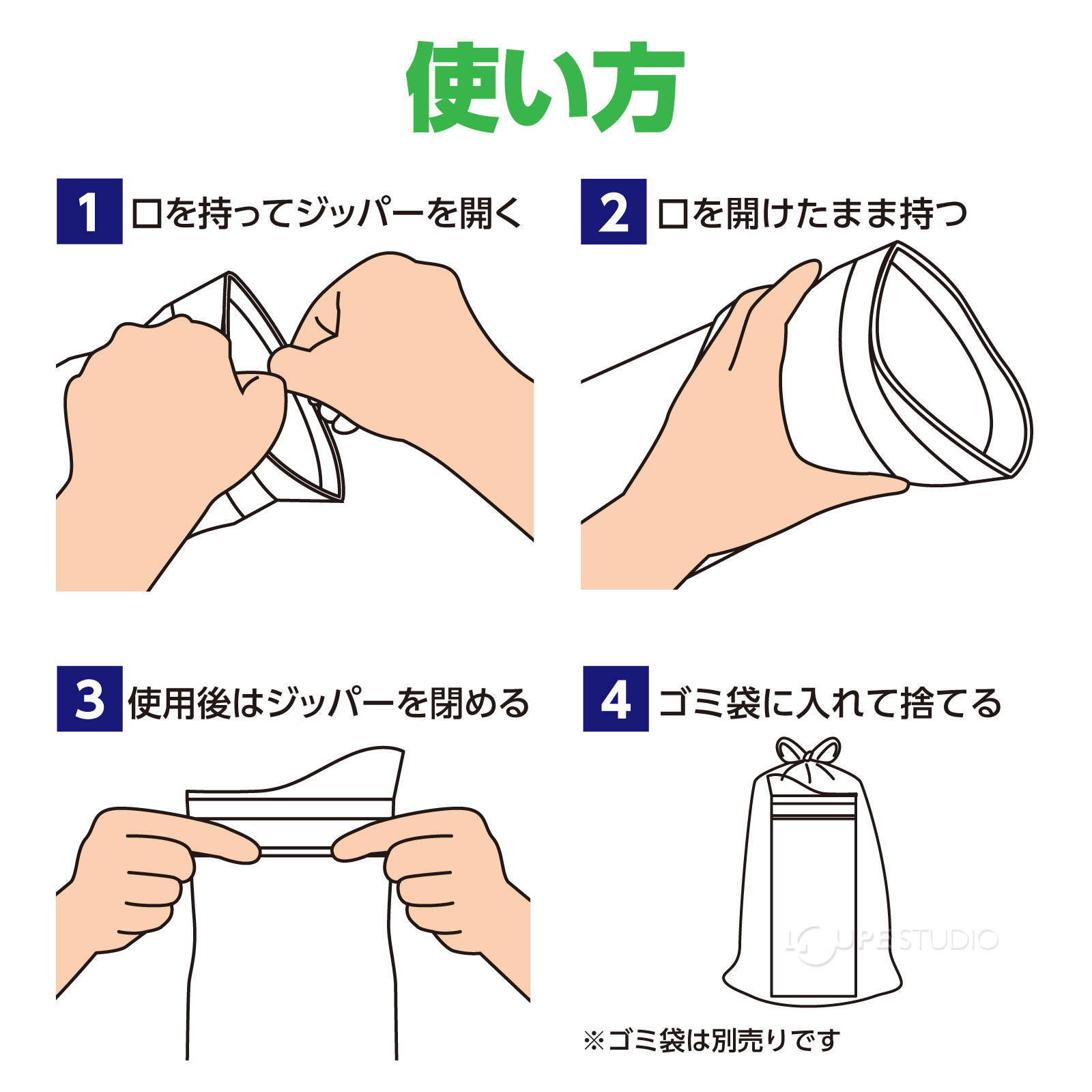 使い方

1 口を持ってジッパーを開く

2 口を開けたまま持つ

3 使用後はジッパーを閉める

4 ゴミ袋に入れて捨てる

LOUPE STUDIO

※ゴミ袋は別売りです