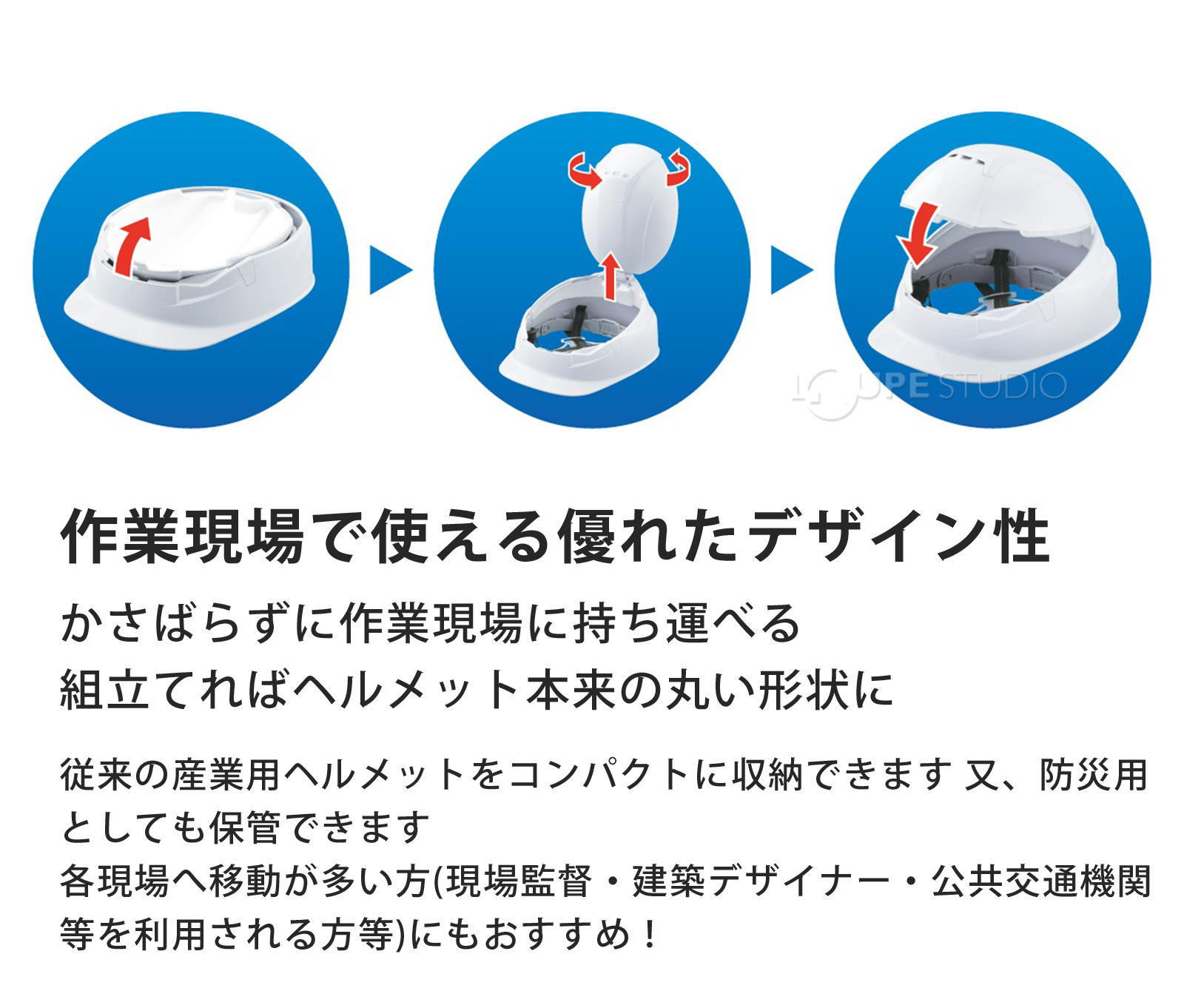 LOUPE STUDIO

作業現場で使える優れたデザイン性

かさばらずに作業現場に持ち運べる
組立てればヘルメット本来の丸い形状に

従来の産業用ヘルメットをコンパクトに収納できます 又、防災用としても保管できます
各現場へ移動が多い方(現場監督・建築デザイナー・公共交通機関等を利用される方等)にもおすすめ！