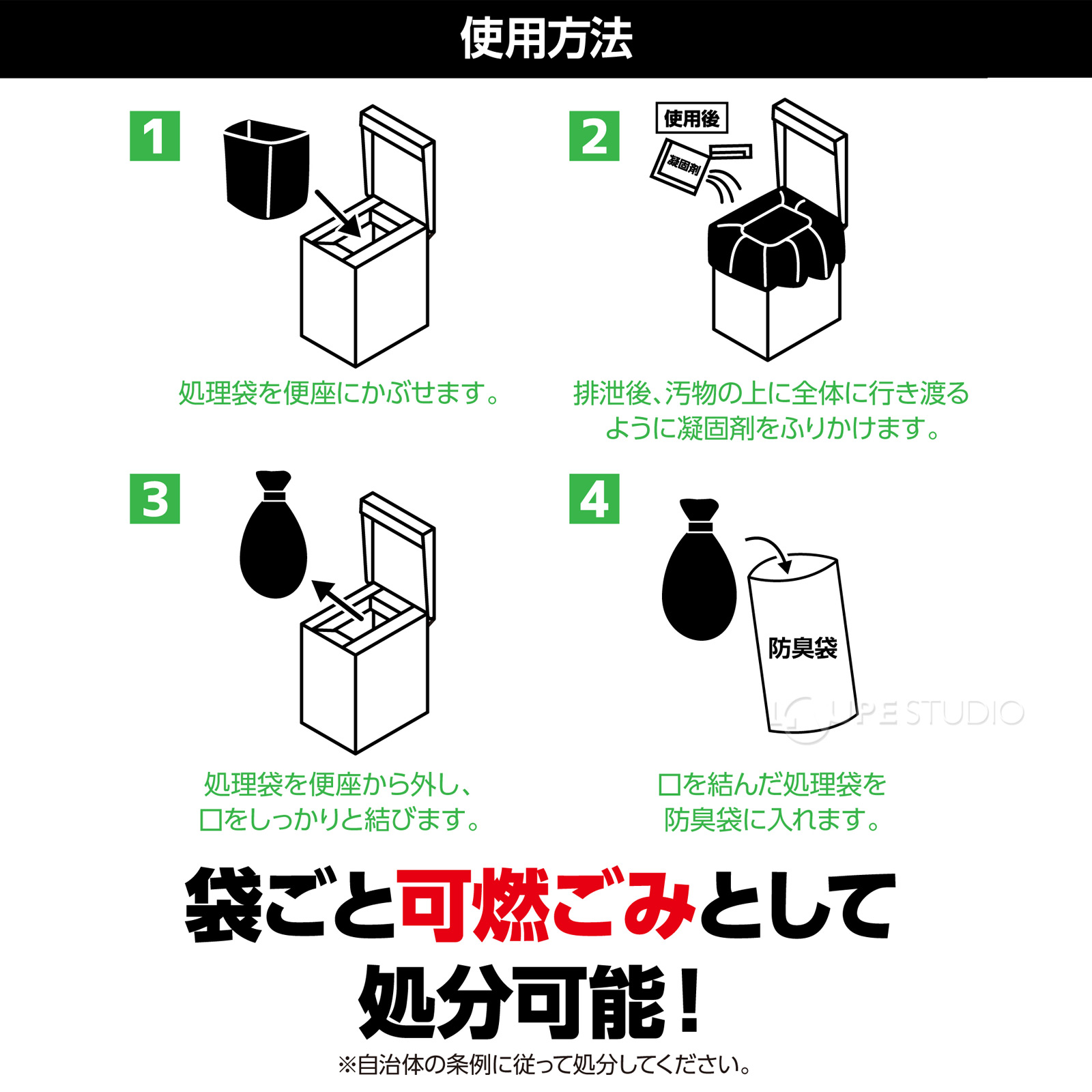 使用方法

1

処理袋を便座にかぶせます。

2

使用後

凝固剤

排泄後、汚物の上に全体に行き渡るように凝固剤をふりかけます。

3

処理袋を便座から外し、口をしっかりと結びます。

4

防臭袋

LOUPE STUDIO

口を結んだ処理袋を防臭袋に入れます。

袋ごと可燃ごみとして処分可能！

※自治体の条例に従って処分してください。