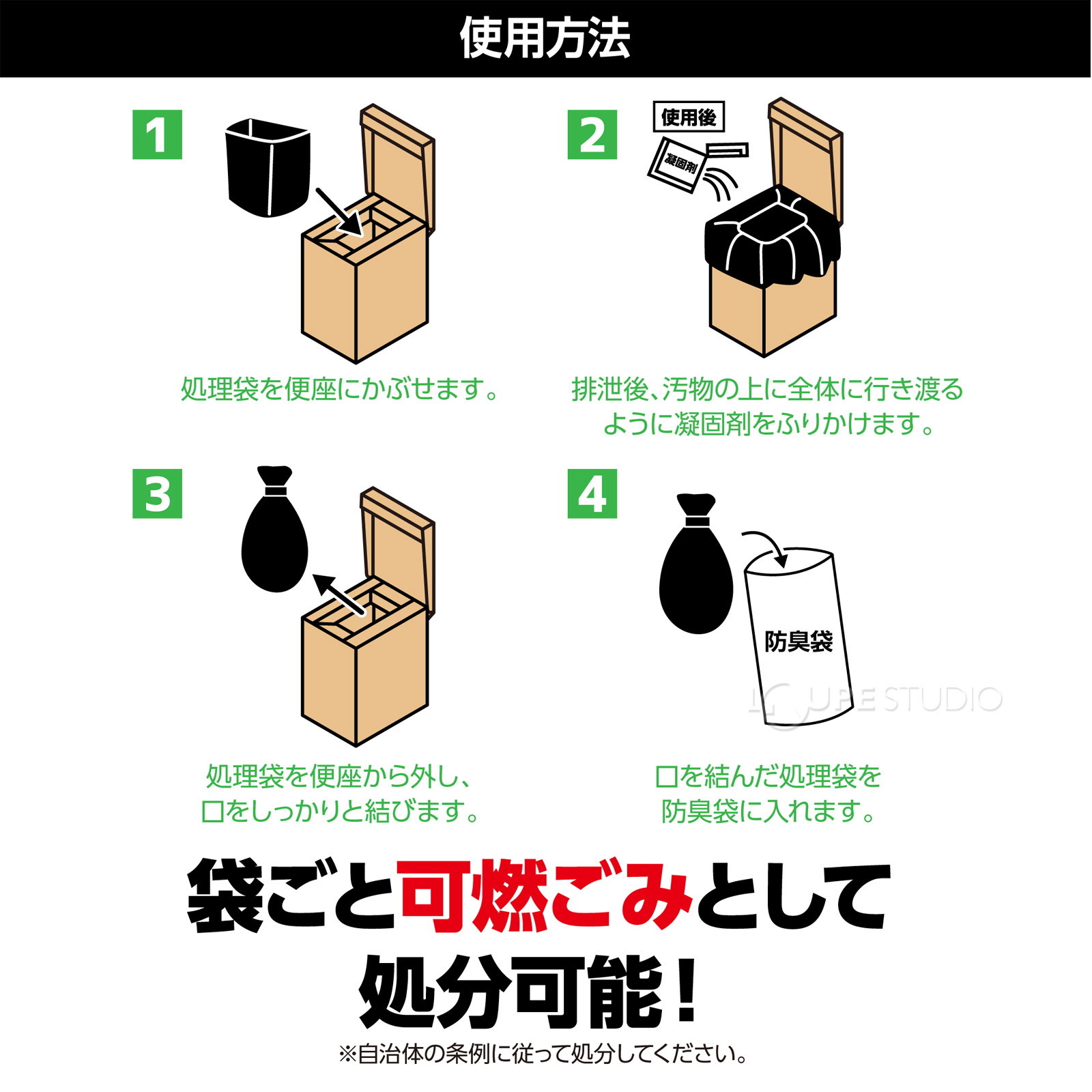 使用方法

1

処理袋を便座にかぶせます。

2

使用後

凝固剤

排泄後、汚物の上に全体に行き渡るように凝固剤をふりかけます。

3

処理袋を便座から外し、口をしっかりと結びます。

4

防臭袋

LOUPE STUDIO

口を結んだ処理袋を防臭袋に入れます。

袋ごと可燃ごみとして処分可能!

※自治体の条例に従って処分してください。