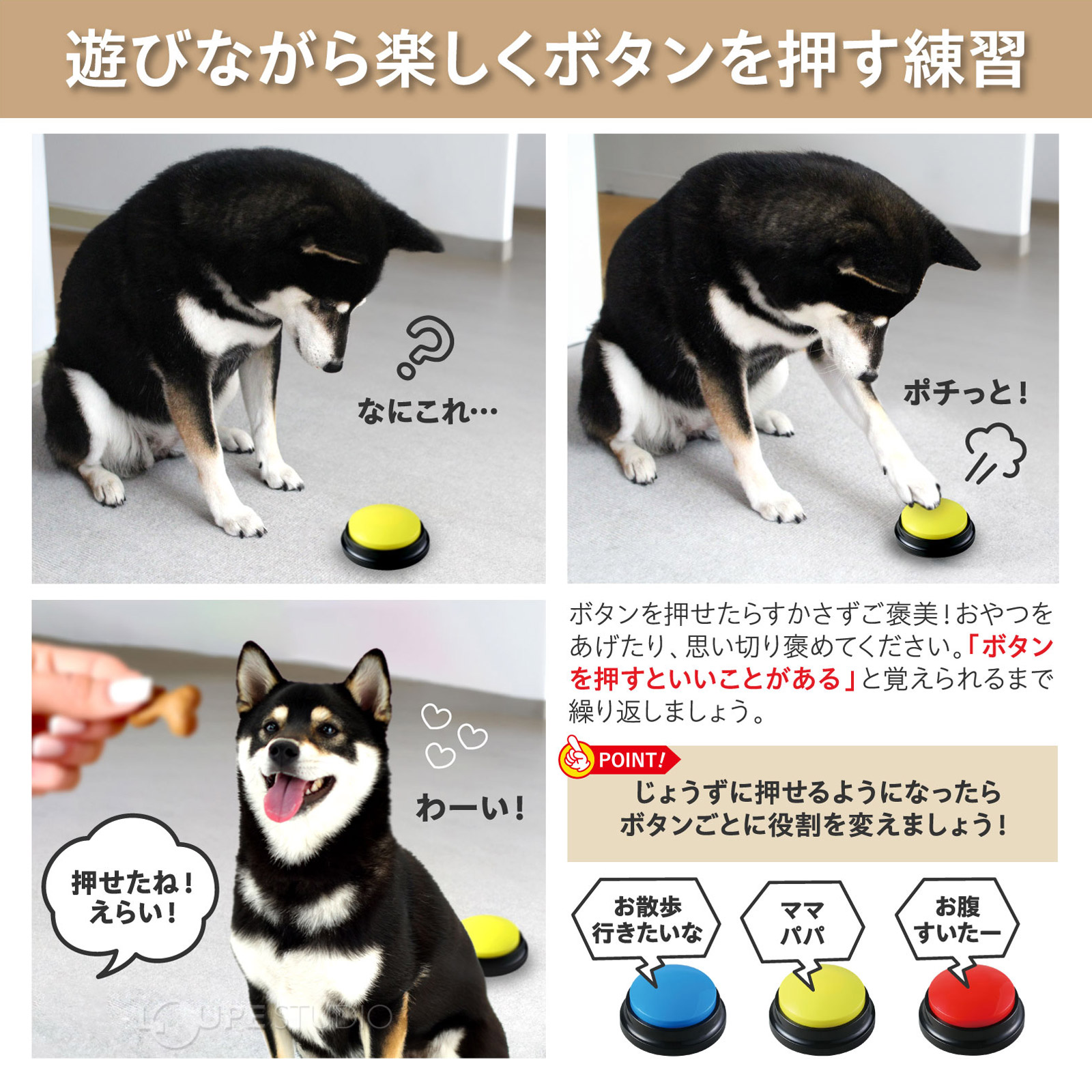 遊びながら楽しくボタンを押す練習

?

なにこれ…

ポチっと!

ボタンを押せたらすかさずご褒美!おやつをあげたり、思い切り褒めてください。「ボタンを押すといいことがある」と覚えられるまで繰り返しましょう。

わーい!

押せたね!
えらい!

POINT!
じょうずに押せるようになったら
ボタンごとに役割を変えましょう!

お散歩
行きたいな

ママ
パパ

お腹
すいたー

LOUPESTUDIO