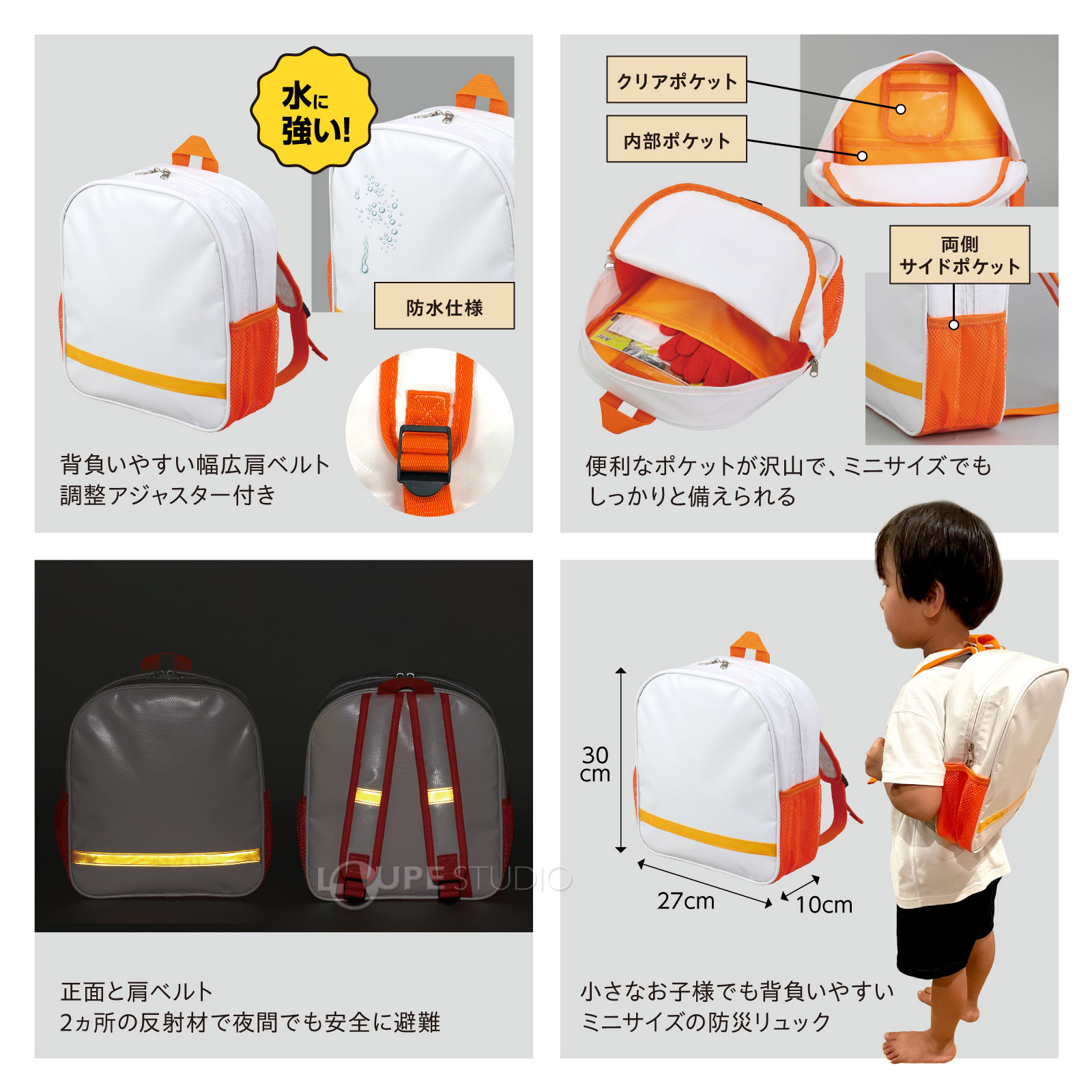 水に強い!

防水仕様

背負いやすい幅広肩ベルト
調整アジャスター付き

クリアポケット

内部ポケット

両側
サイドポケット

便利なポケットが沢山で、ミニサイズでも
しっかりと備えられる

LOUPE STUDIO

正面と肩ベルト
2ヵ所の反射材で夜間でも安全に避難

30
cm

27cm

10cm

小さなお子様でも背負いやすい
ミニサイズの防災リュック