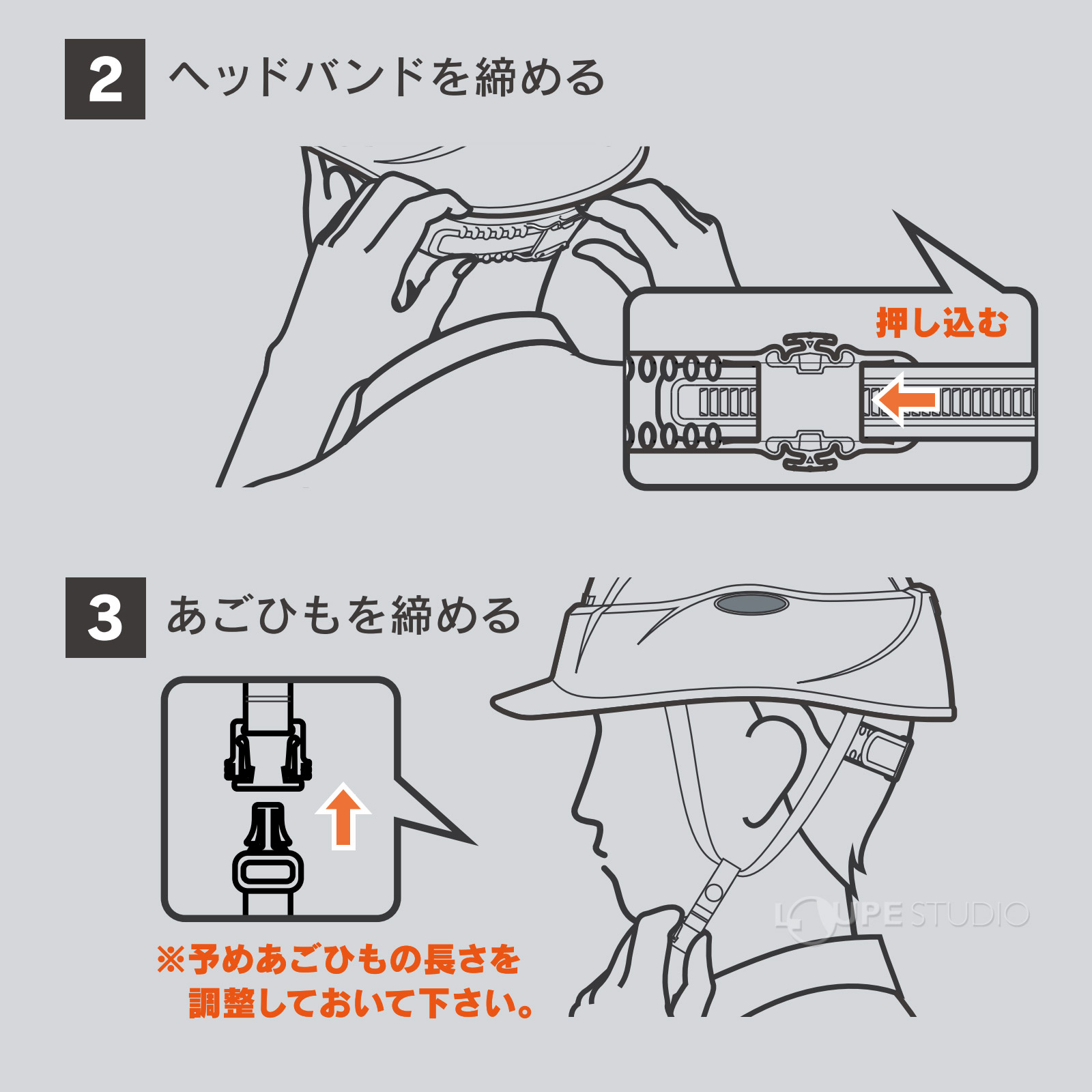 2 ヘッドバンドを締める

押し込む

3 あごひもを締める

※予めあごひもの長さを調整しておいて下さい。

LOUPE STUDIO