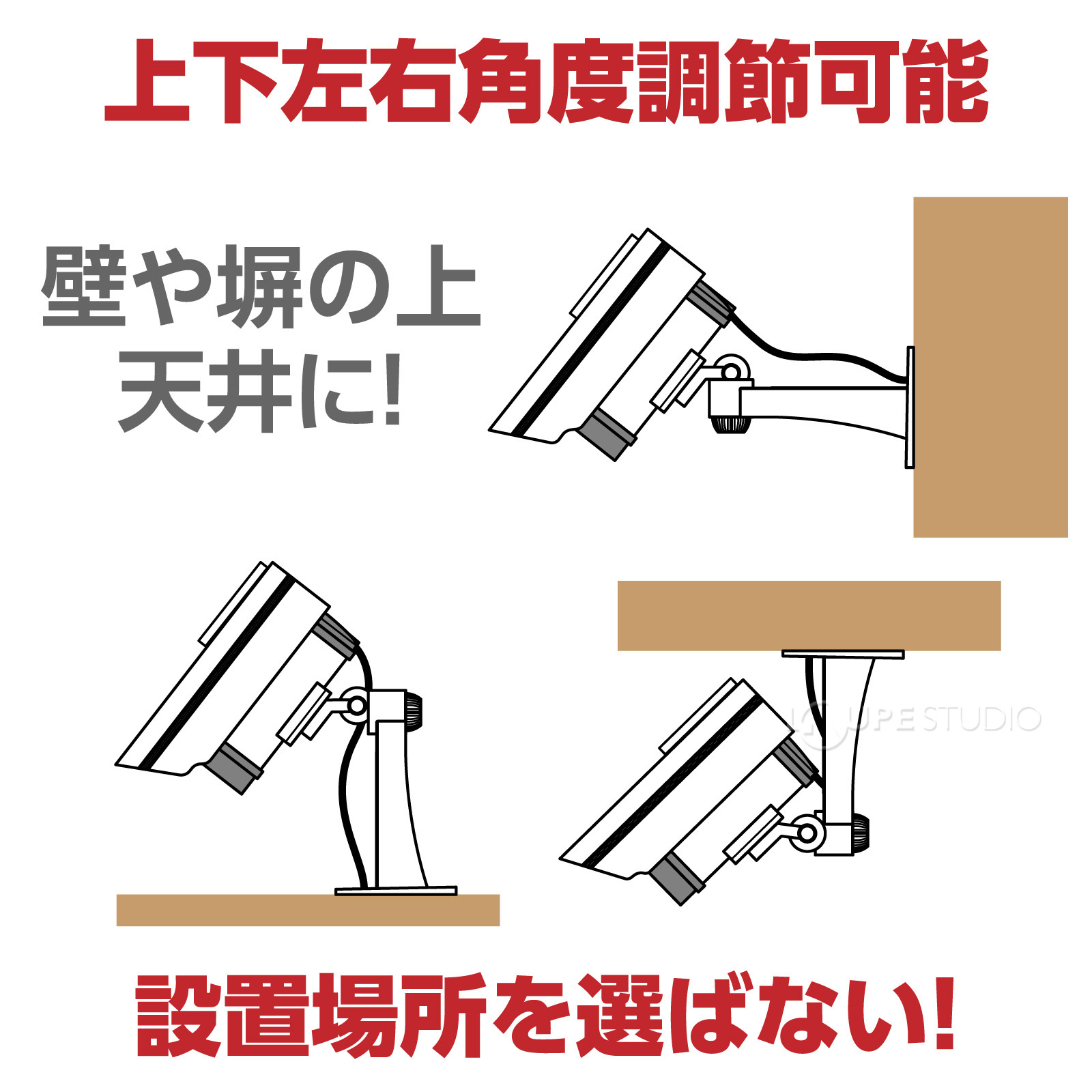 上下左右角度調節可能

壁や塀の上
天井に!

LOUPE STUDIO

設置場所を選ばない!