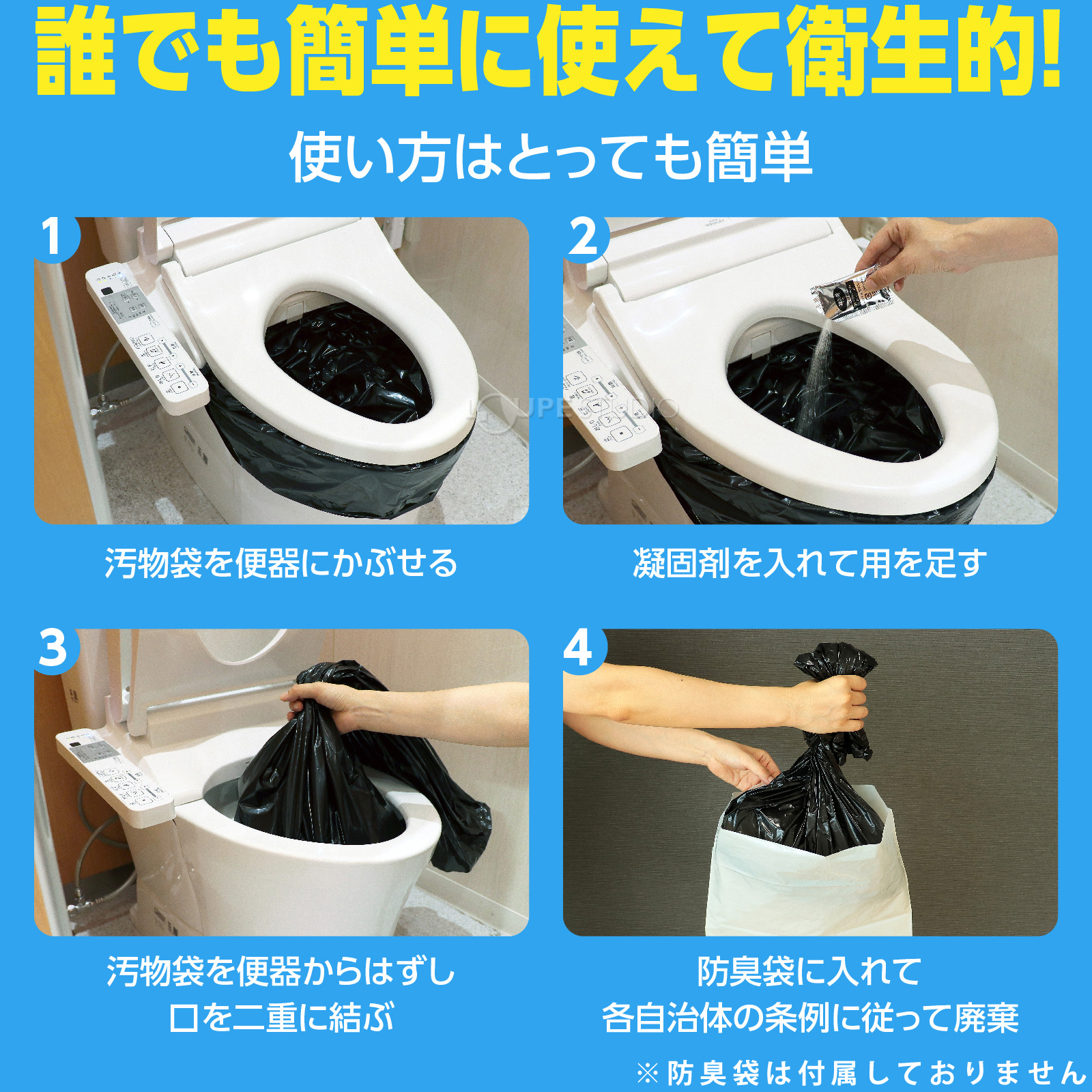 誰でも簡単に使えて衛生的!

使い方はとっても簡単

1

汚物袋を便器にかぶせる

2

凝固剤を入れて用を足す

3

汚物袋を便器からはずし
口を二重に結ぶ

4

防臭袋に入れて
各自治体の条例に従って廃棄

※防臭袋は付属しておりません