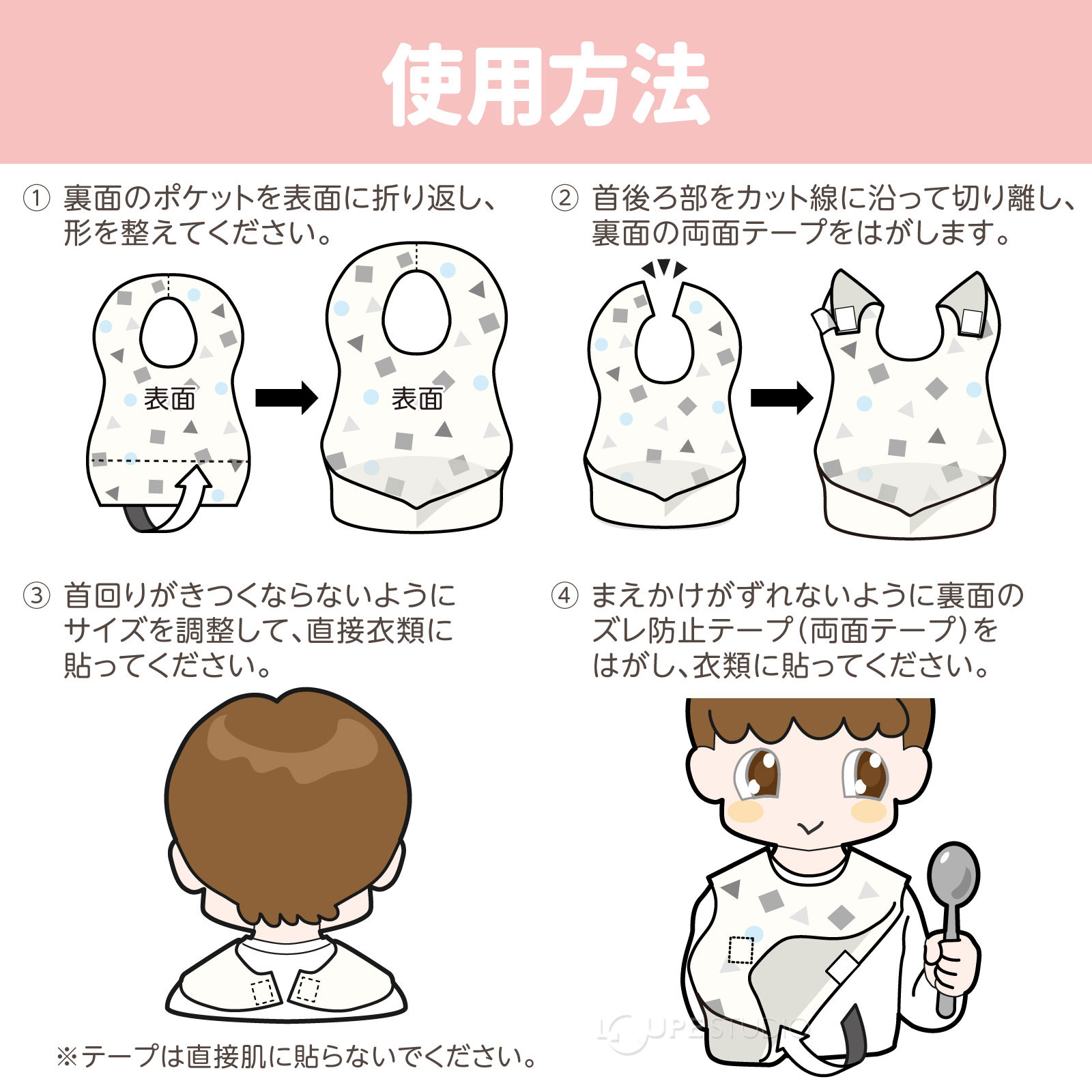 使用方法

① 裏面のポケットを表面に折り返し、形を整えてください。

表面

表面

② 首後ろ部をカット線に沿って切り離し、裏面の両面テープをはがします。

③ 首回りがきつくならないようにサイズを調整して、直接衣類に貼ってください。

※テープは直接肌に貼らないでください。

④ まえかけがずれないように裏面のズレ防止テープ(両面テープ)をはがし、衣類に貼ってください。

LOUPESTUDIO