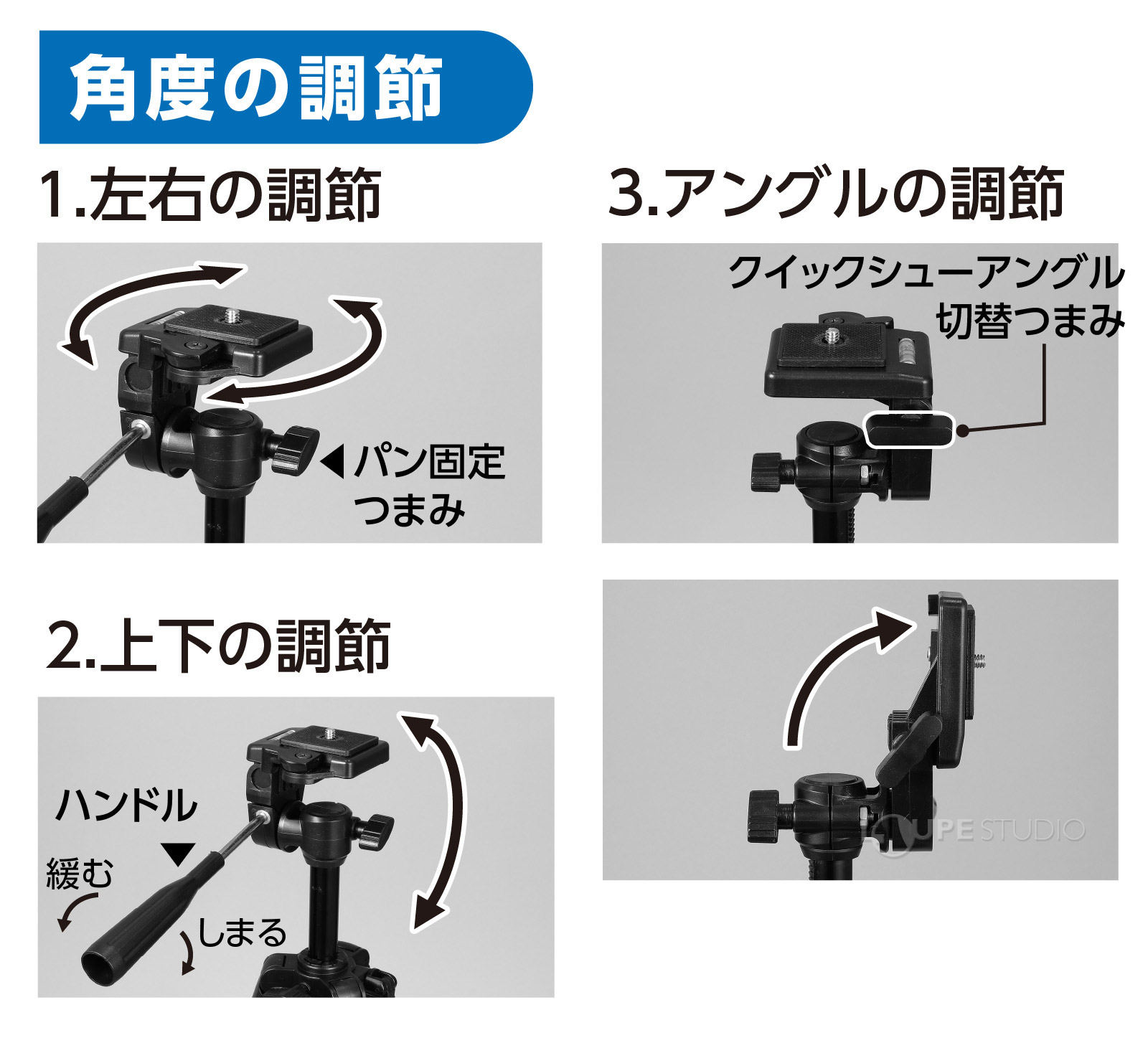 角度の調節

1.左右の調節

◀パン固定つまみ

2.上下の調節

ハンドル
▼
緩む
しまる

3.アングルの調節

クイックシューアングル切替つまみ

UPE STUDIO