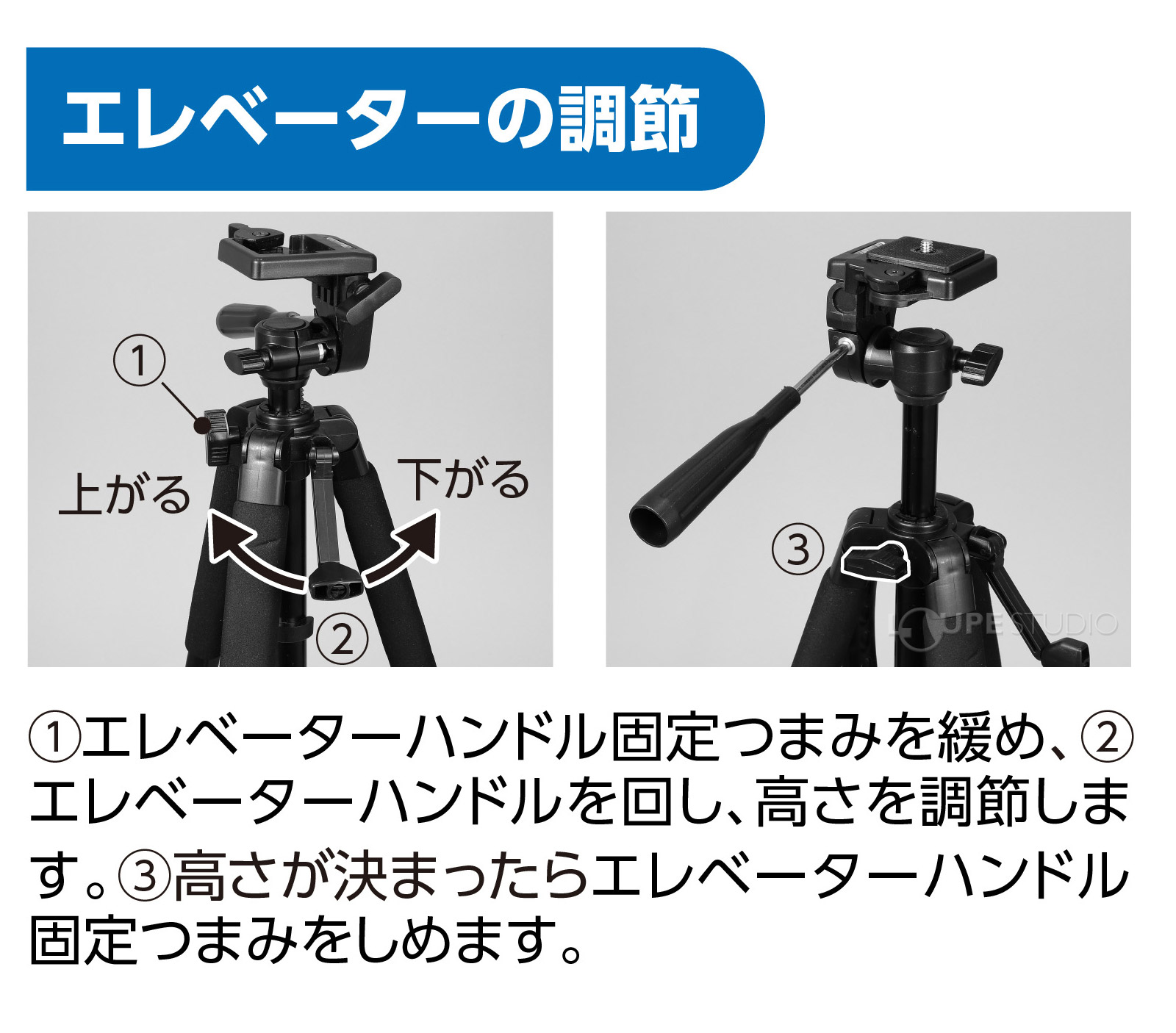 エレベーターの調節

①

上がる

下がる

②

③

LOUPE STUDIO

①エレベーターハンドル固定つまみを緩め、②エレベーターハンドルを回し、高さを調節します。③高さが決まったらエレベーターハンドル固定つまみをしめます。