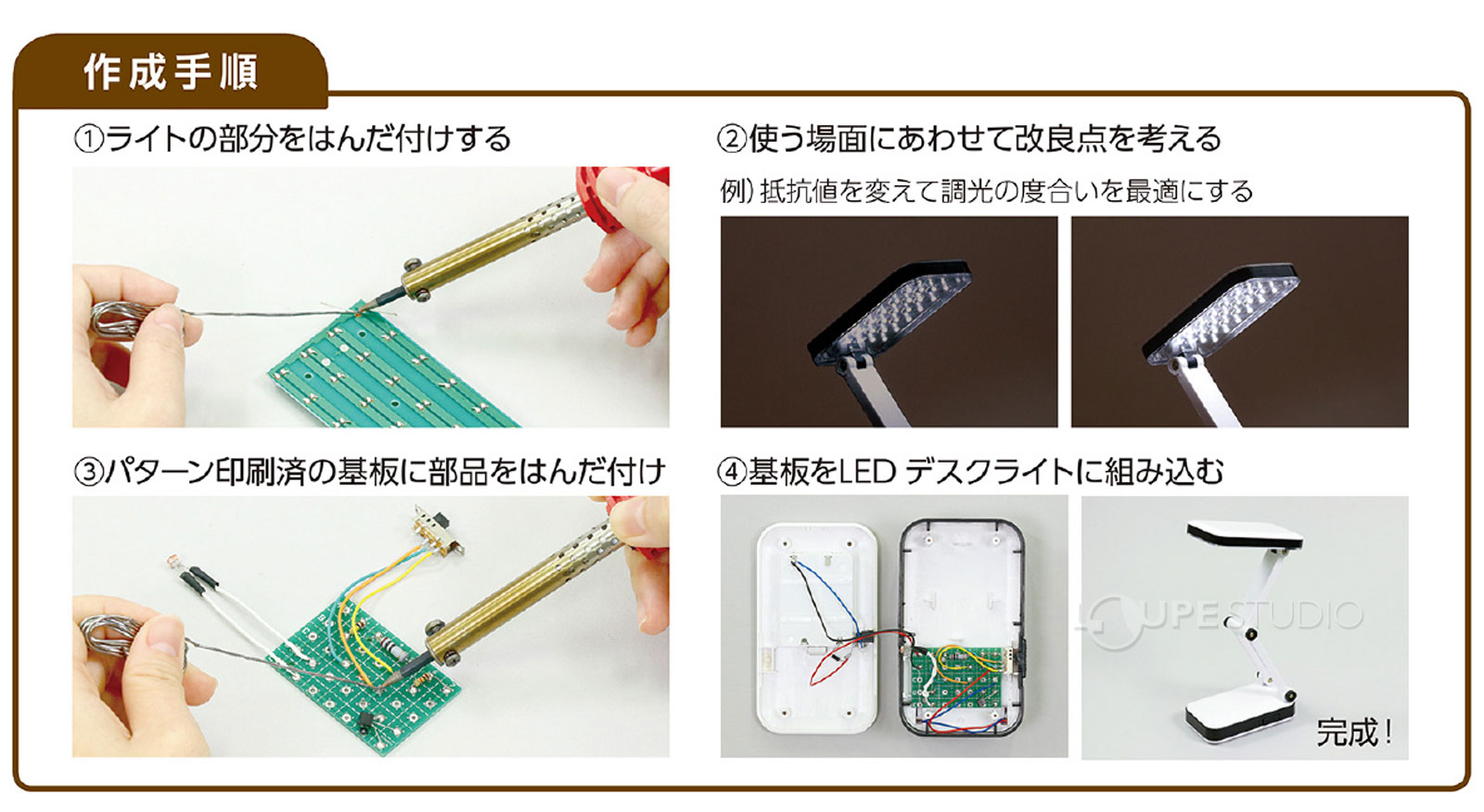 作成手順

①ライトの部分をはんだ付けする

②使う場面にあわせて改良点を考える

例）抵抗値を変えて調光の度合いを最適にする

③パターン印刷済の基板に部品をはんだ付け

④基板をLED デスクライトに組み込む

LOUPE STUDIO

完成！