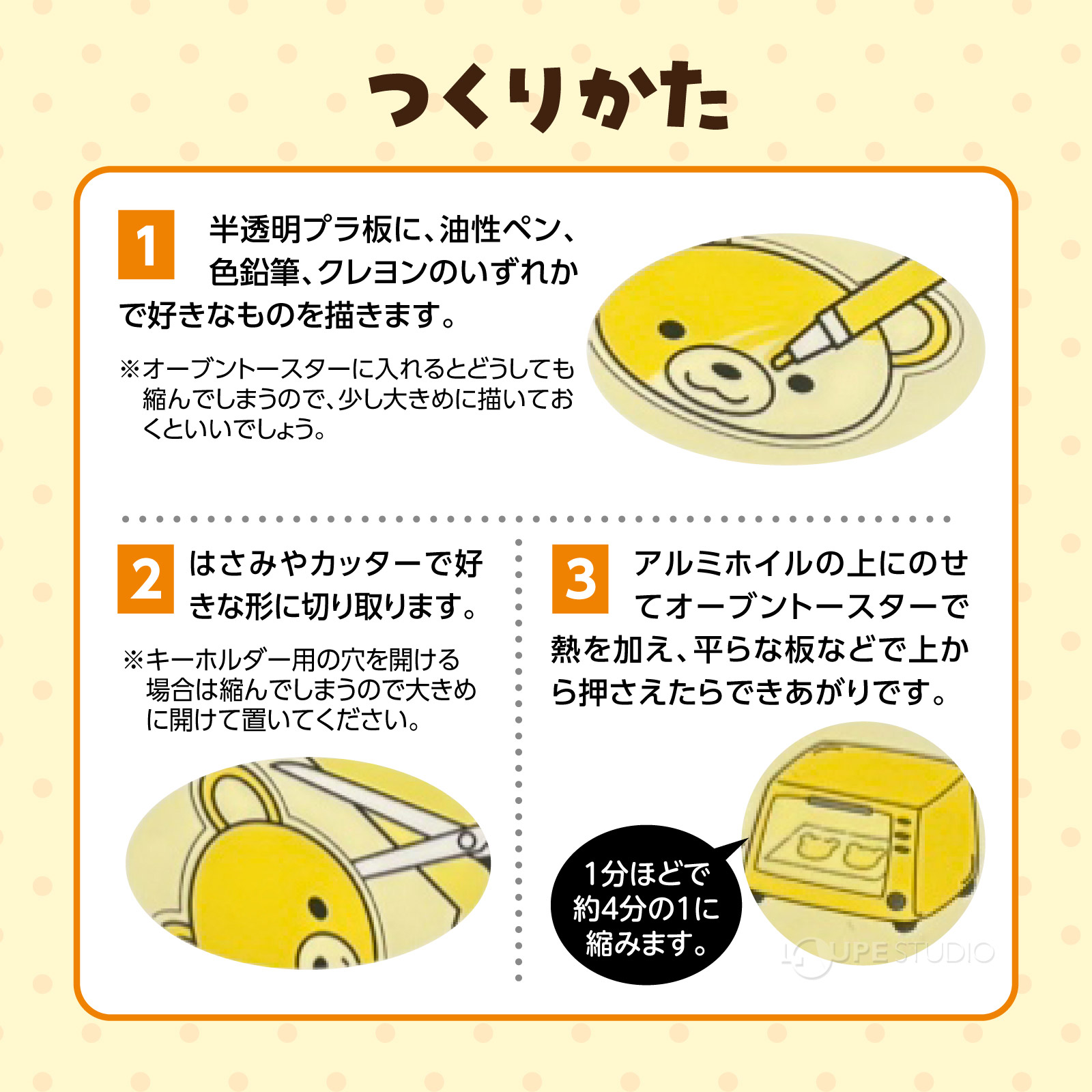 つくりかた

1 半透明プラ板に、油性ペン、色鉛筆、クレヨンのいずれかで好きなものを描きます。

※オーブントースターに入れるとどうしても縮んでしまうので、少し大きめに描いておくといいでしょう。

2 はさみやカッターで好きな形に切り取ります。

※キーホルダー用の穴を開ける場合は縮んでしまうので大きめに開けて置いてください。

3 アルミホイルの上にのせてオーブントースターで熱を加え、平らな板などで上から押さえたらできあがりです。

1分ほどで約4分の1に縮みます。

UPE STUDIO