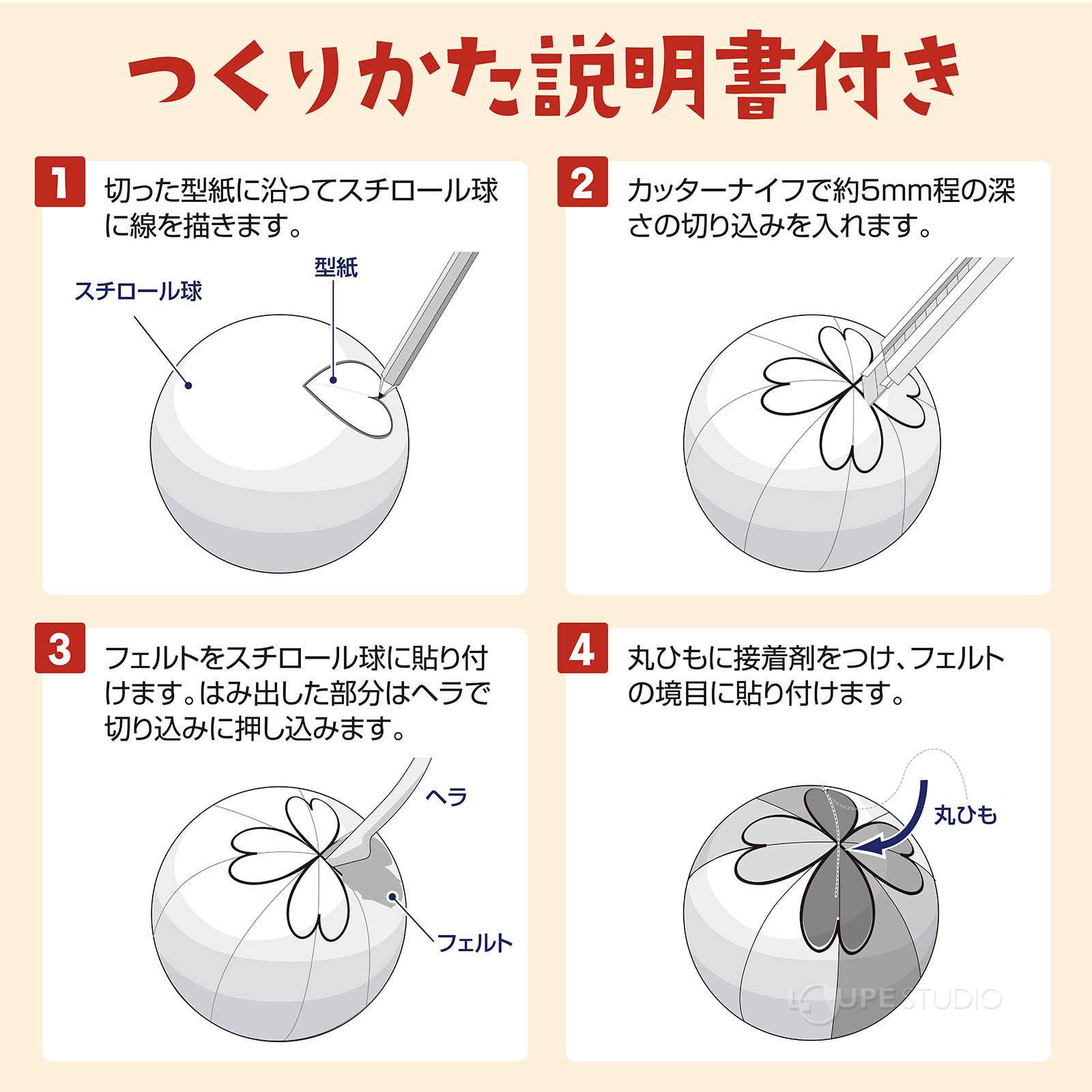 つくりかた説明書付き

1 切った型紙に沿ってスチロール球に線を描きます。

スチロール球

型紙

2 カッターナイフで約5mm程の深さの切り込みを入れます。

3 フェルトをスチロール球に貼り付けます。はみ出した部分はヘラで切り込みに押し込みます。

ヘラ

フェルト

4 丸ひもに接着剤をつけ、フェルトの境目に貼り付けます。

丸ひも

LOUPE STUDIO