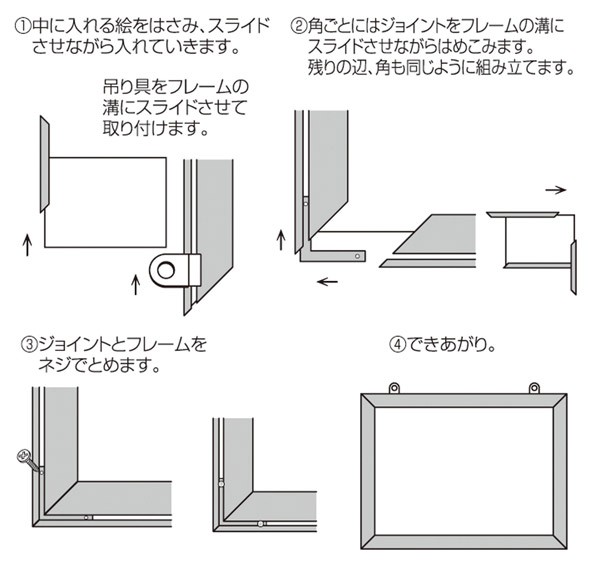 ①中に入れる絵をはさみ、スライドさせながら入れていきます。

吊り具をフレームの溝にスライドさせて取り付けます。

②角ごとにはジョイントをフレームの溝にスライドさせながらはめこみます。残りの辺、角も同じように組み立てます。

③ジョイントとフレームをネジでとめます。

④できあがり。