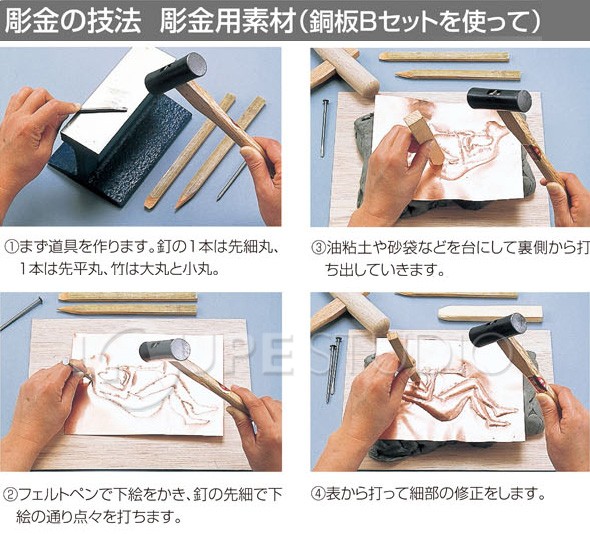 彫金の技法　彫金用素材(銅板Bセットを使って)

①まず道具を作ります。釘の1本は先細丸、1本は先平丸、竹は大丸と小丸。

③油粘土や砂袋などを台にして裏側から打ち出していきます。

LOUPESTUDIO

②フェルトペンで下絵をかき、釘の先細で下絵の通り点々を打ちます。

④表から打って細部の修正をします。