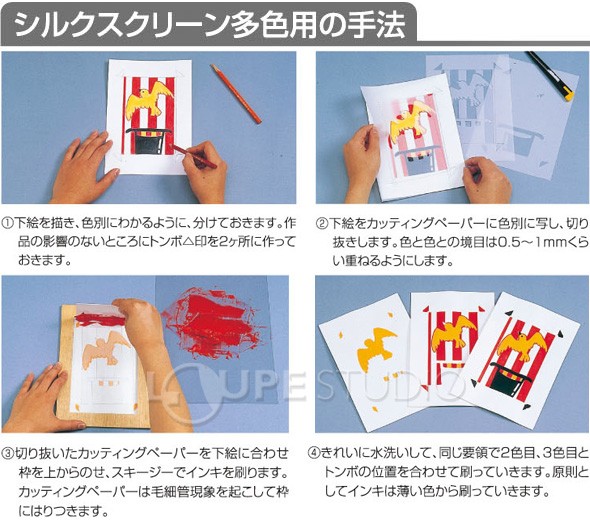 シルクスクリーン多色用の手法

①下絵を描き、色別にわかるように、分けておきます。作品の影響のないところにトンボ△印を2ヶ所に作っておきます。

②下絵をカッティングペーパーに色別に写し、切り抜きします。色と色との境目は0.5～1mmくらい重ねるようにします。

LOUPE STUDIO

③切り抜いたカッティングペーパーを下絵に合わせ枠を上からのせ、スキージーでインキを刷ります。カッティングペーパーは毛細管現象を起こして枠にはりつきます。

④きれいに水洗いして、同じ要領で2色目、3色目とトンボの位置を合わせて刷っていきます。原則としてインキは薄い色から刷っていきます。