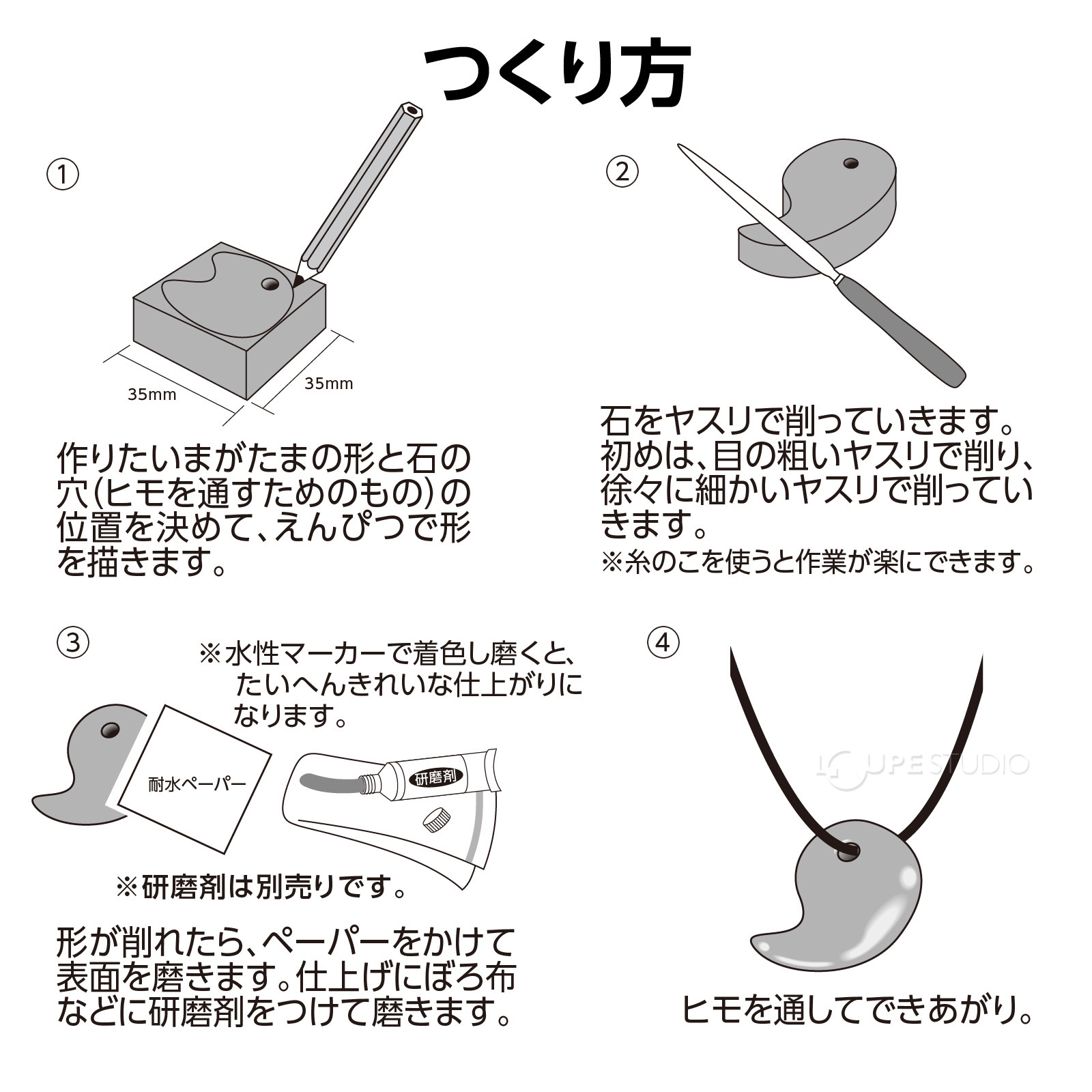 つくり方

①

35mm

35mm

作りたいまがたまの形と石の穴(ヒモを通すためのもの)の位置を決めて、えんぴつで形を描きます。

②

石をヤスリで削っていきます。初めは、目の粗いヤスリで削り、徐々に細かいヤスリで削っていきます。

※糸のこを使うと作業が楽にできます。

③

※水性マーカーで着色し磨くと、たいへんきれいな仕上がりになります。

耐水ペーパー

研磨剤

※研磨剤は別売りです。

形が削れたら、ペーパーをかけて表面を磨きます。仕上げにぼろ布などに研磨剤をつけて磨きます。

④

LOUPE STUDIO

ヒモを通してできあがり。