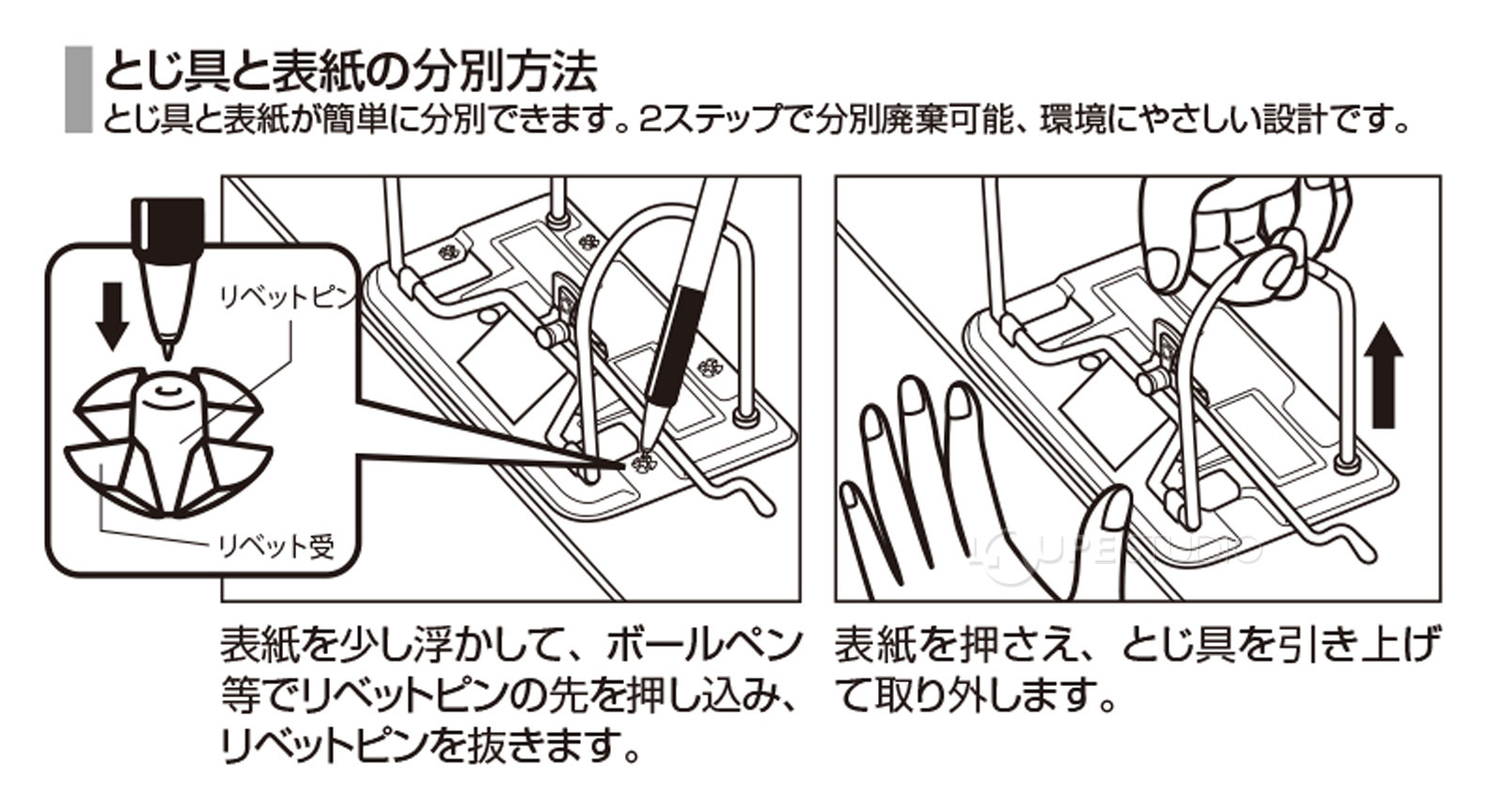 とじ具と表紙の分別方法
とじ具と表紙が簡単に分別できます。2ステップで分別廃棄可能、環境にやさしい設計です。

リベットピン
リベット受

表紙を少し浮かして、ボールペン等でリベットピンの先を押し込み、リベットピンを抜きます。

表紙を押さえ、とじ具を引き上げて取り外します。