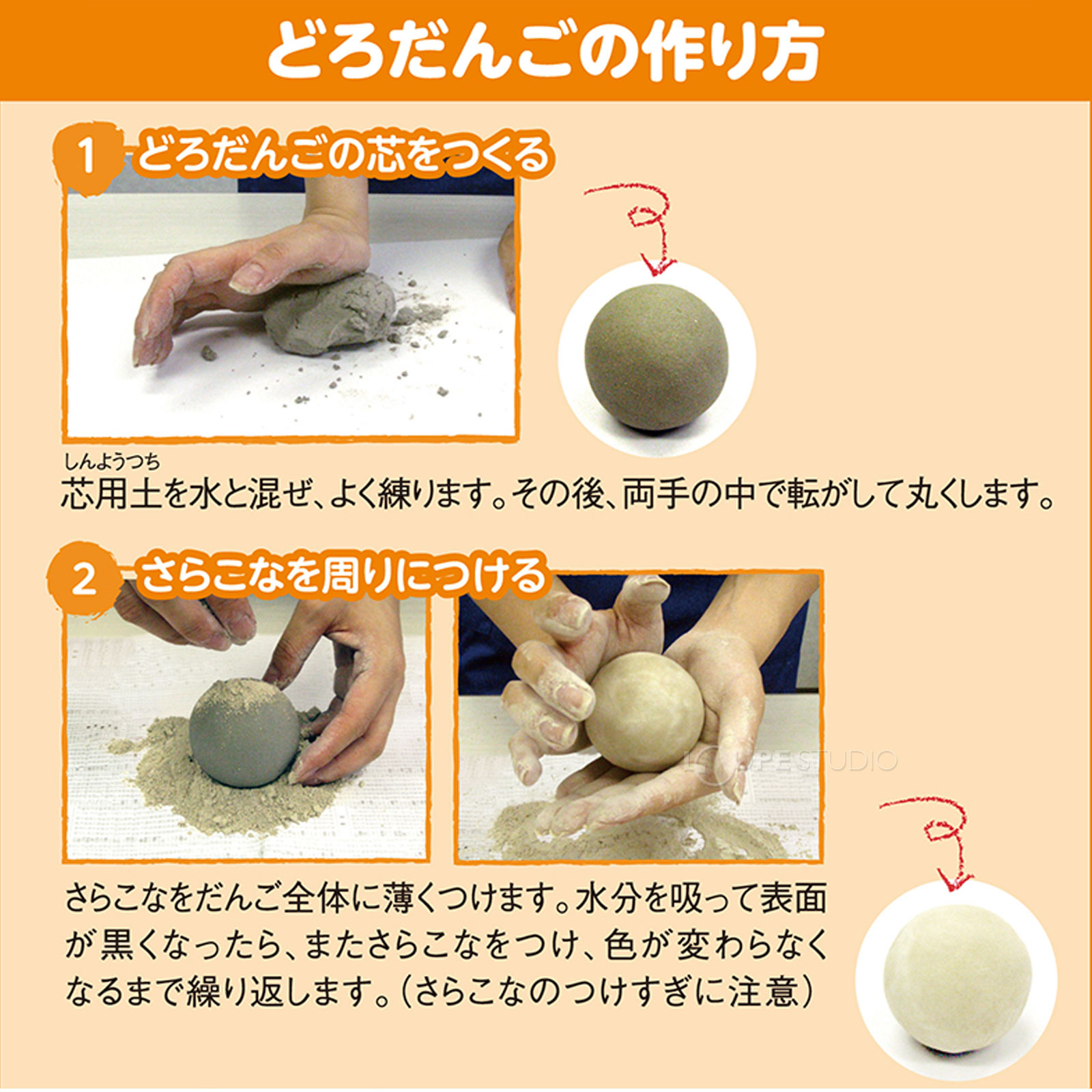 どろだんごの作り方

1 どろだんごの芯をつくる

しんようつち
芯用土を水と混ぜ、よく練ります。その後、両手の中で転がして丸くします。

2 さらこなを周りにつける

LIFE STUDIO

さらこなをだんご全体に薄くつけます。水分を吸って表面が黒くなったら、またさらこなをつけ、色が変わらなくなるまで繰り返します。（さらこなのつけすぎに注意）