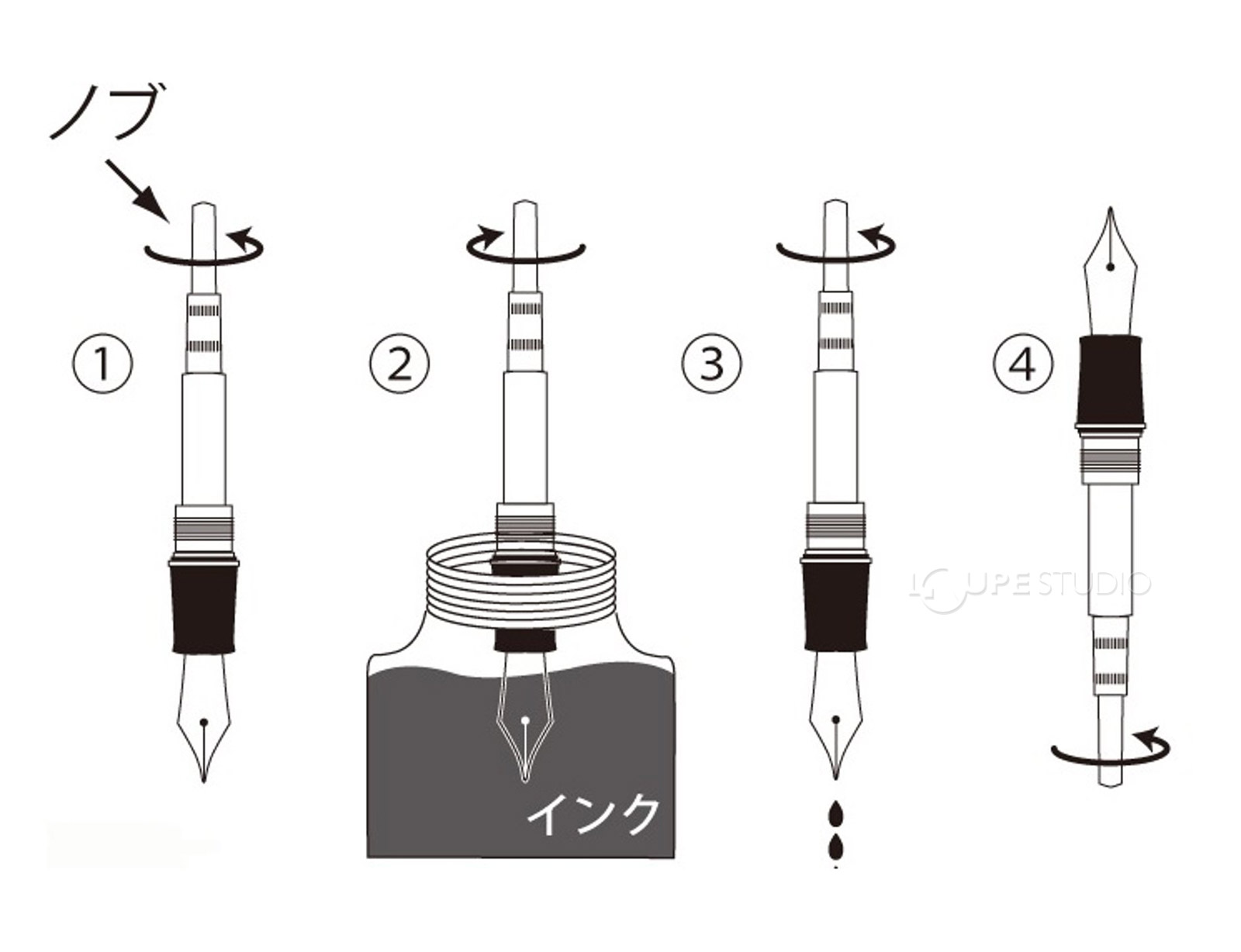 ノブ

①

②

インク

③

④

LOUPE STUDIO