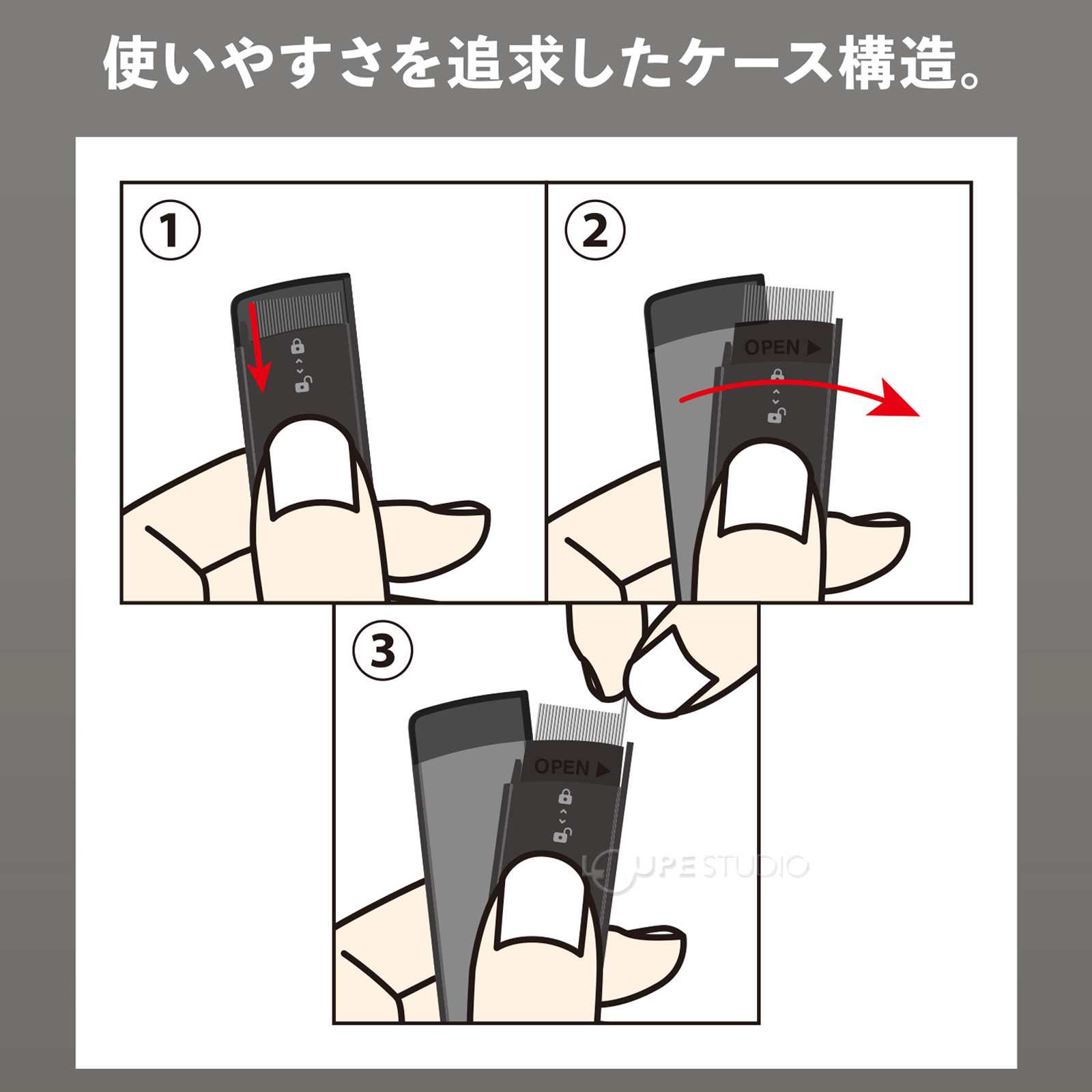 使いやすさを追求したケース構造。

①

②

OPEN ▶

③

OPEN ▶

LOUPE STUDIO