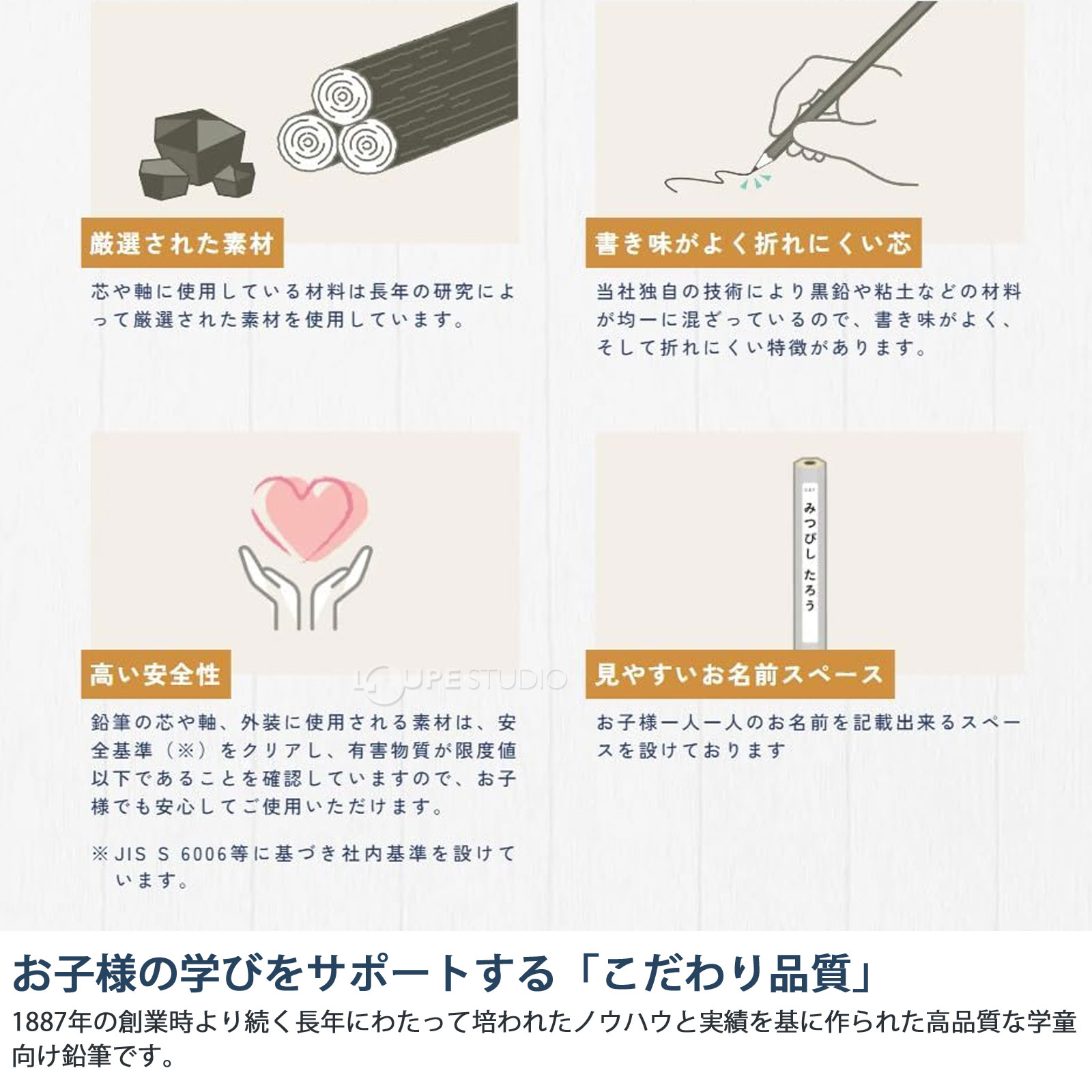 厳選された素材

芯や軸に使用している材料は長年の研究によって厳選された素材を使用しています。

書き味がよく折れにくい芯

当社独自の技術により黒鉛や粘土などの材料が均一に混ざっているので、書き味がよく、そして折れにくい特徴があります。

高い安全性

鉛筆の芯や軸、外装に使用される素材は、安全基準（※）をクリアし、有害物質が限度値以下であることを確認していますので、お子様でも安心してご使用いただけます。

※JIS S 6006等に基づき社内基準を設けています。

みつびし たろう

見やすいお名前スペース

お子様一人一人のお名前を記載出来るスペースを設けております

LOUPE STUDIO

お子様の学びをサポートする「こだわり品質」

1887年の創業時より続く長年にわたって培われたノウハウと実績を基に作られた高品質な学童向け鉛筆です。