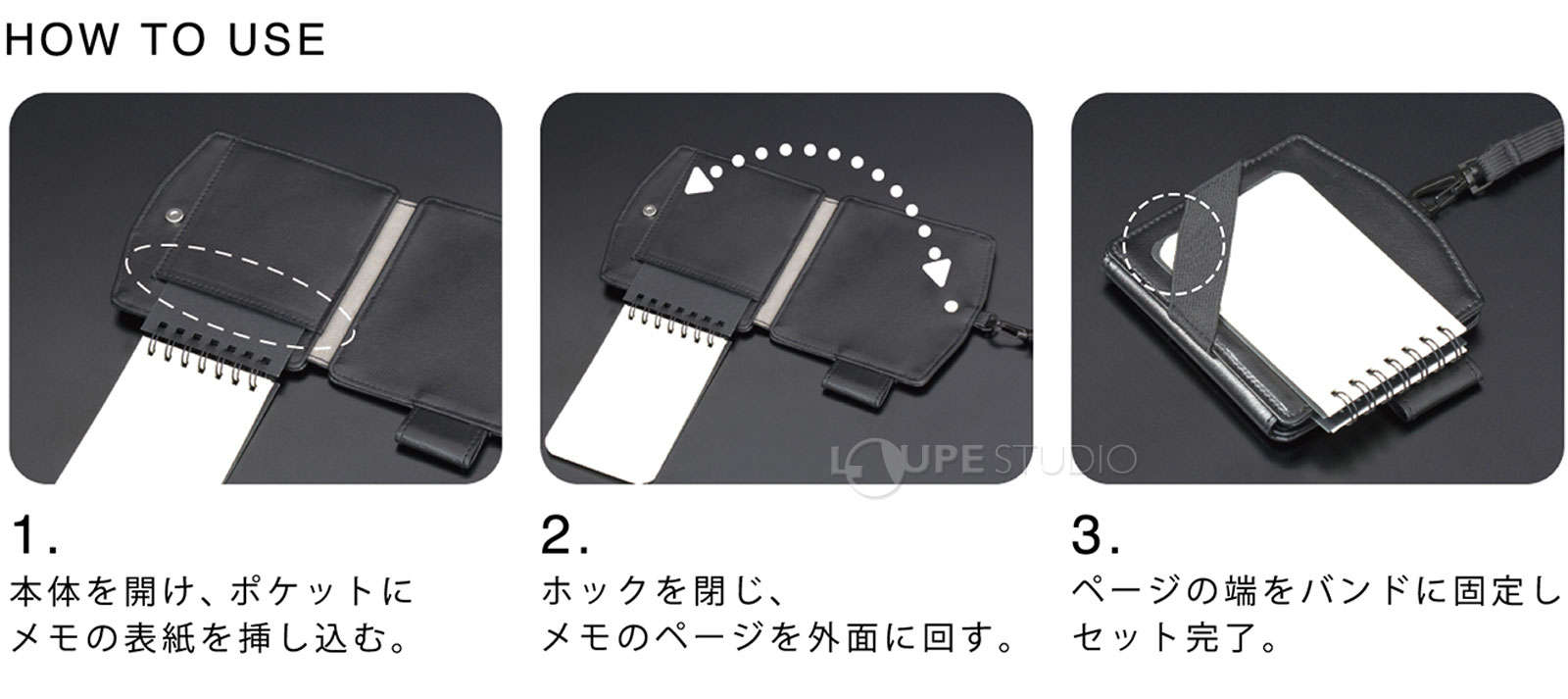 HOW TO USE

LOUPE STUDIO

1.
本体を開け、ポケットにメモの表紙を挿し込む。

2.
ホックを閉じ、メモのページを外面に回す。

3.
ページの端をバンドに固定しセット完了。