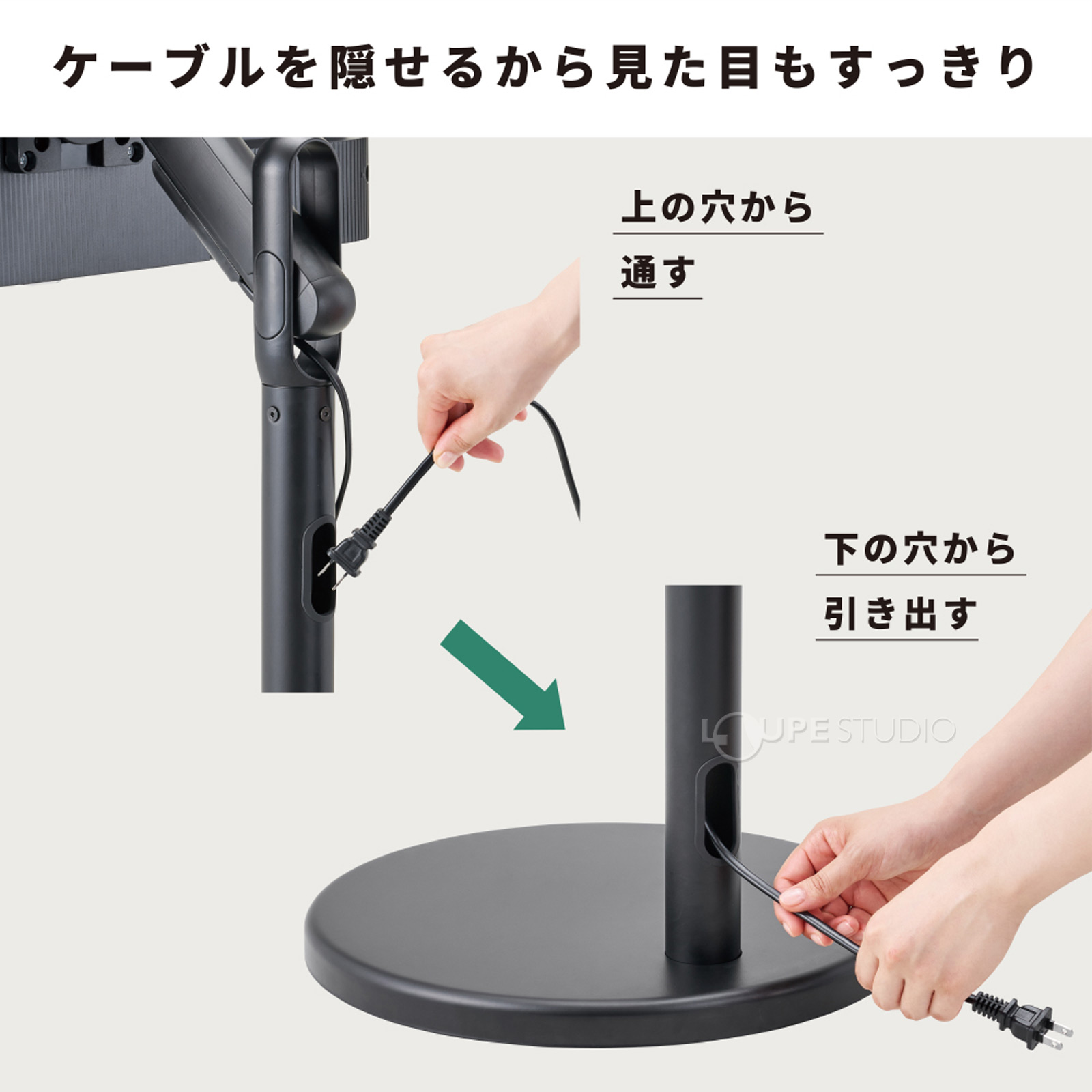 ケーブルを隠せるから見た目もすっきり

上の穴から
通す

下の穴から
引き出す

LOUPE STUDIO