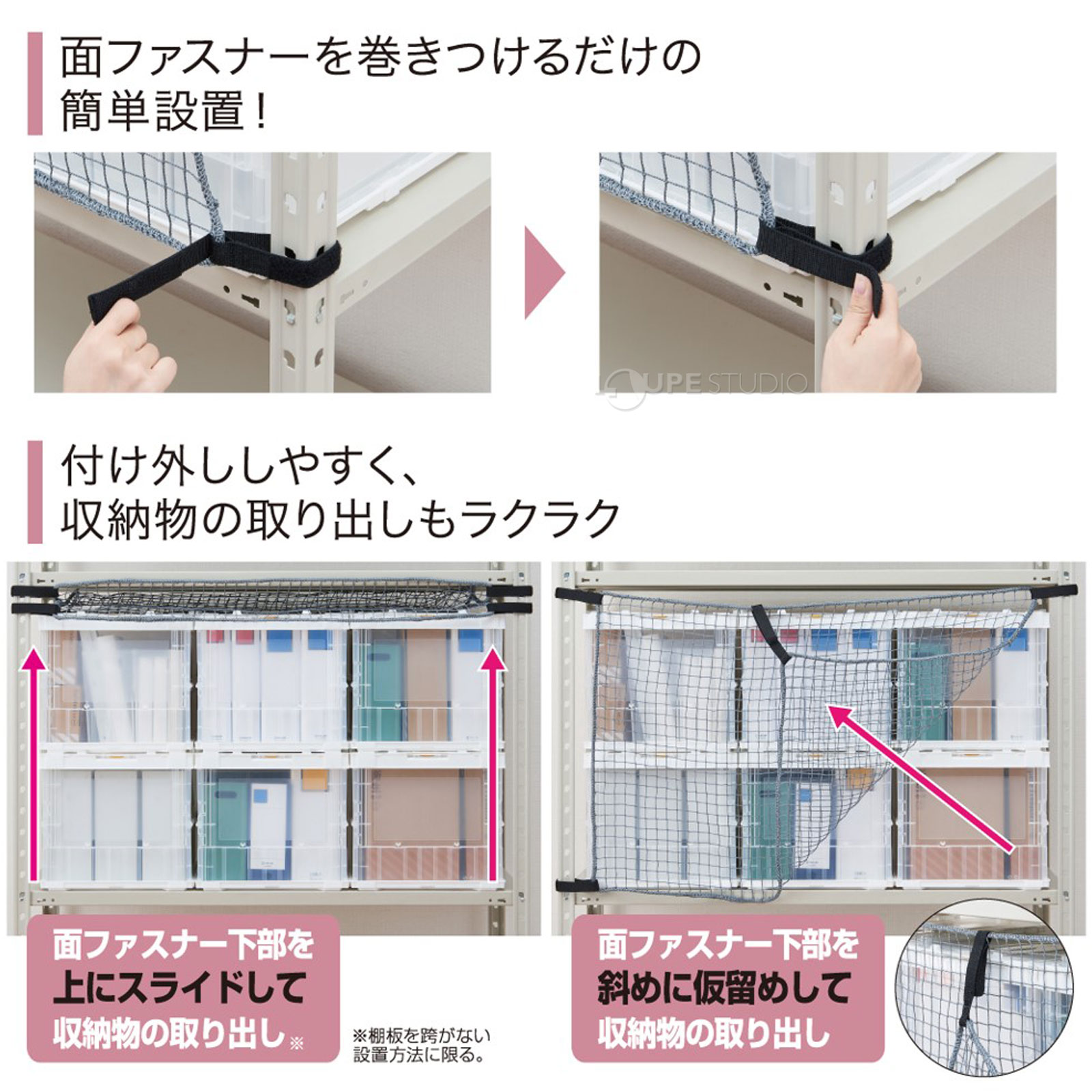 面ファスナーを巻きつけるだけの簡単設置！

UPE STUDIO

付け外ししやすく、収納物の取り出しもラクラク

面ファスナー下部を上にスライドして収納物の取り出し※

※棚板を跨がない設置方法に限る。

面ファスナー下部を斜めに仮留めして収納物の取り出し