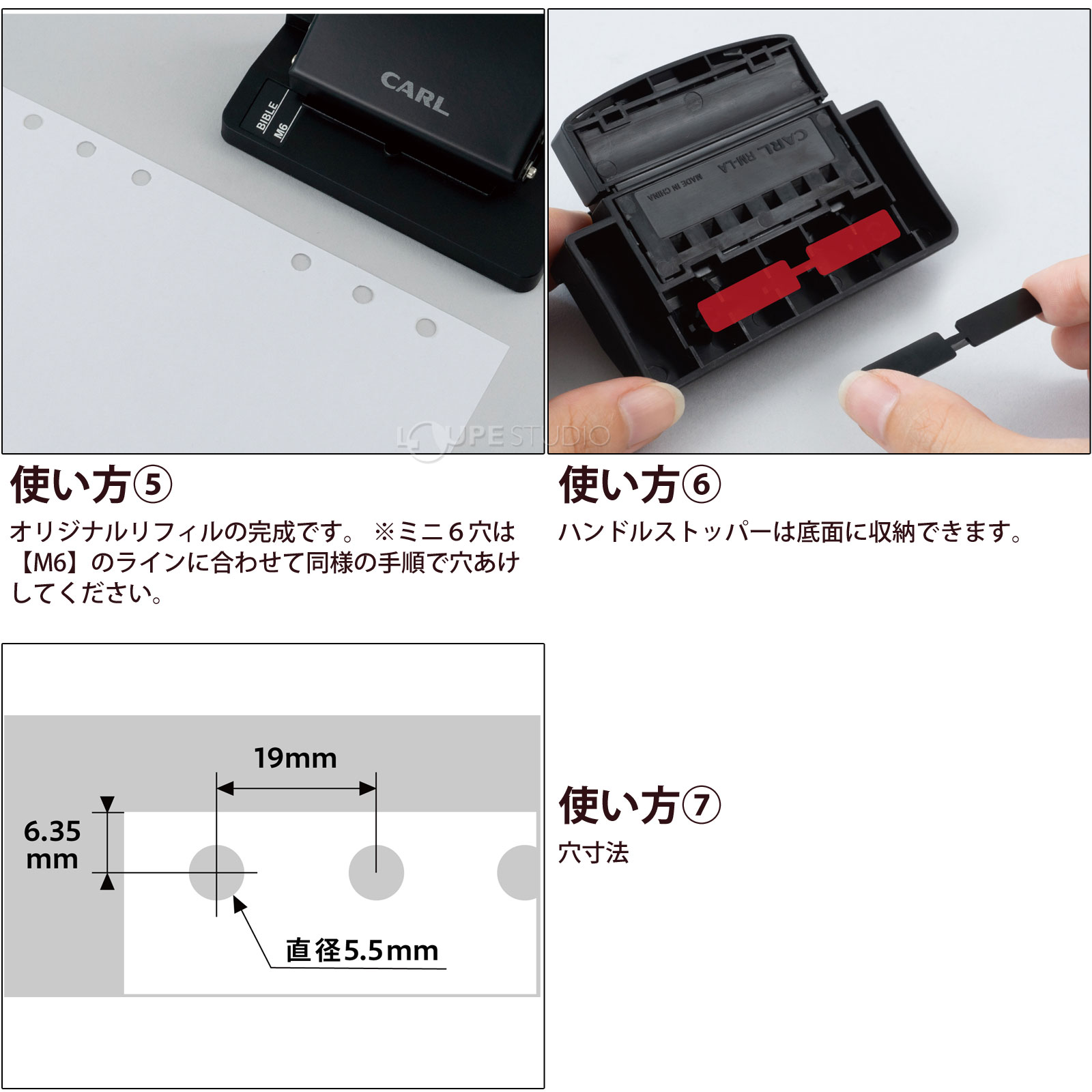 CARL

BIBLE
M6

CARL RM-LA
MADE IN CHINA

LOUPE STUDIO

使い方⑤

オリジナルリフィルの完成です。 ※ミニ６穴は【M6】のラインに合わせて同様の手順で穴あけしてください。

使い方⑥

ハンドルストッパーは底面に収納できます。

19mm

6.35 mm

直径5.5mm

使い方⑦

穴寸法