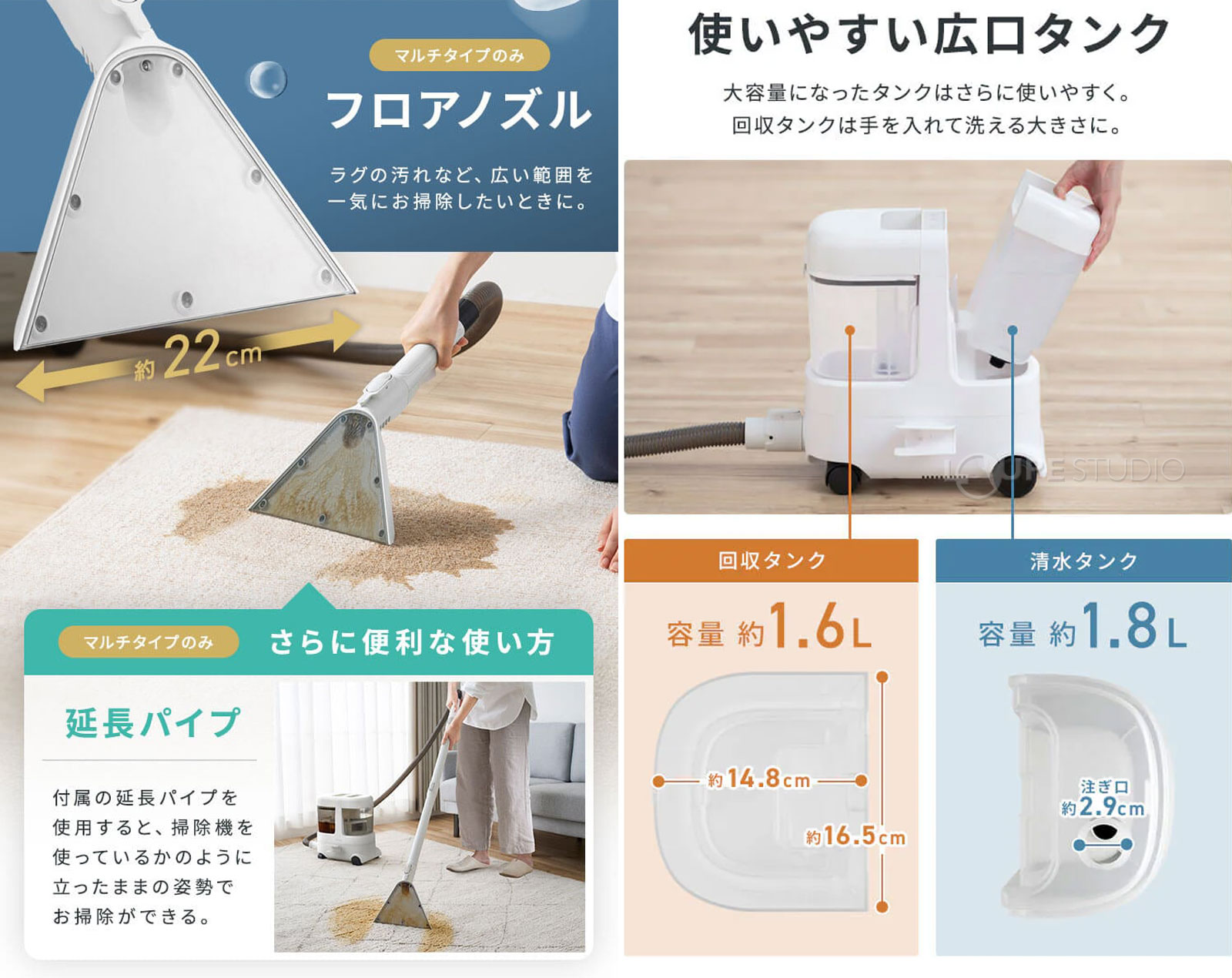 マルチタイプのみ

フロアノズル

ラグの汚れなど、広い範囲を一気にお掃除したいときに。

約22cm

マルチタイプのみ　さらに便利な使い方

延長パイプ

付属の延長パイプを使用すると、掃除機を使っているかのように立ったままの姿勢でお掃除ができる。

使いやすい広口タンク

大容量になったタンクはさらに使いやすく。
回収タンクは手を入れて洗える大きさに。

LIFE STUDIO

回収タンク

容量 約1.6L

約14.8cm

約16.5cm

清水タンク

容量 約1.8L

注ぎ口
約2.9cm