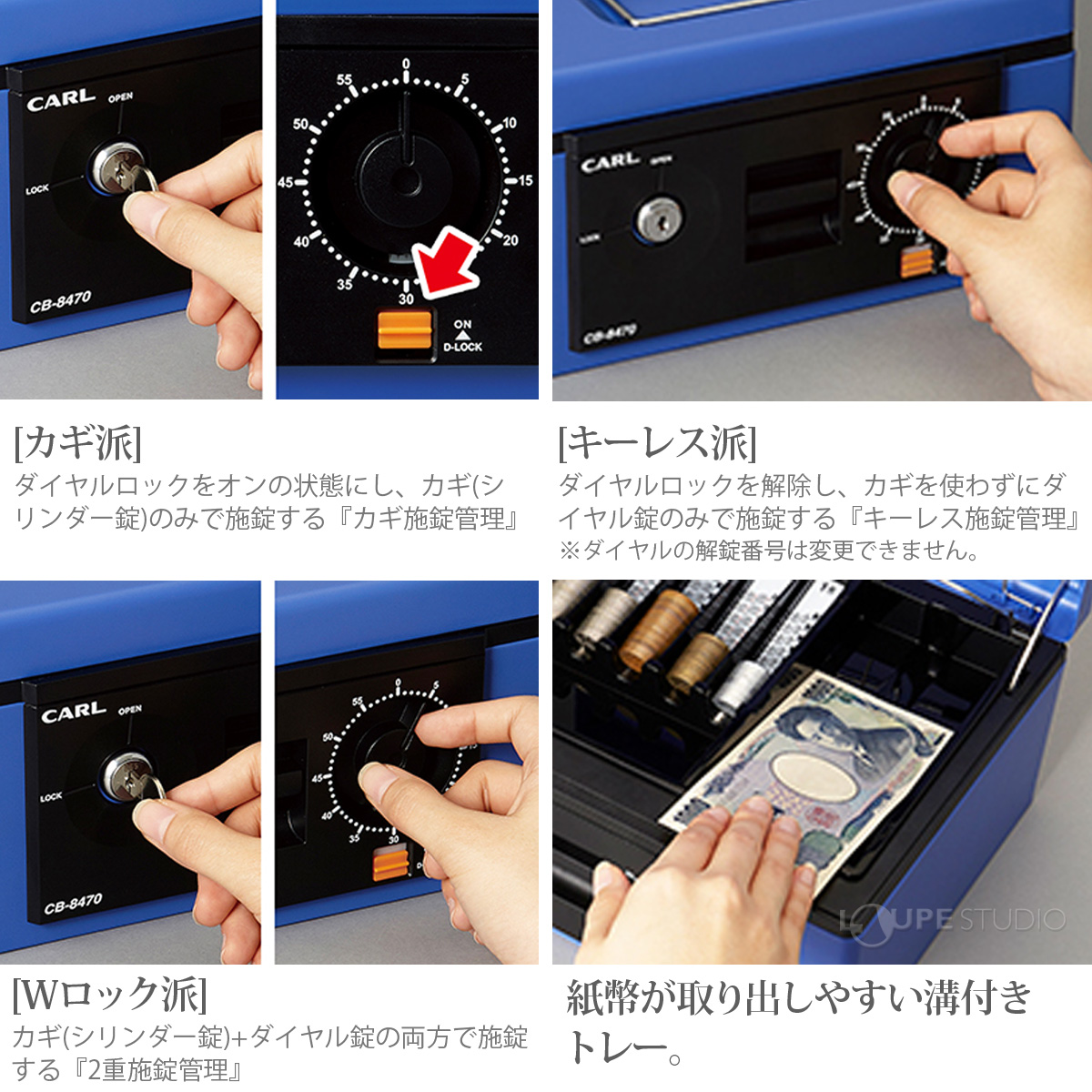 CARL
OPEN
LOCK
CB-8470

0
5
10
15
20
30
35
40
45
50
55
ON
D-LOCK

CARL
OPEN
LOCK
CB-8470

[カギ派]
ダイヤルロックをオンの状態にし、カギ(シリンダー錠)のみで施錠する『カギ施錠管理』

[キーレス派]
ダイヤルロックを解除し、カギを使わずにダイヤル錠のみで施錠する『キーレス施錠管理』
※ダイヤルの解錠番号は変更できません。

CARL
OPEN
LOCK
CB-8470

0
5
30
35
40
45
50
55

LOUPE STUDIO

[Wロック派]
カギ(シリンダー錠)+ダイヤル錠の両方で施錠する『2重施錠管理』

紙幣が取り出しやすい溝付きトレー。