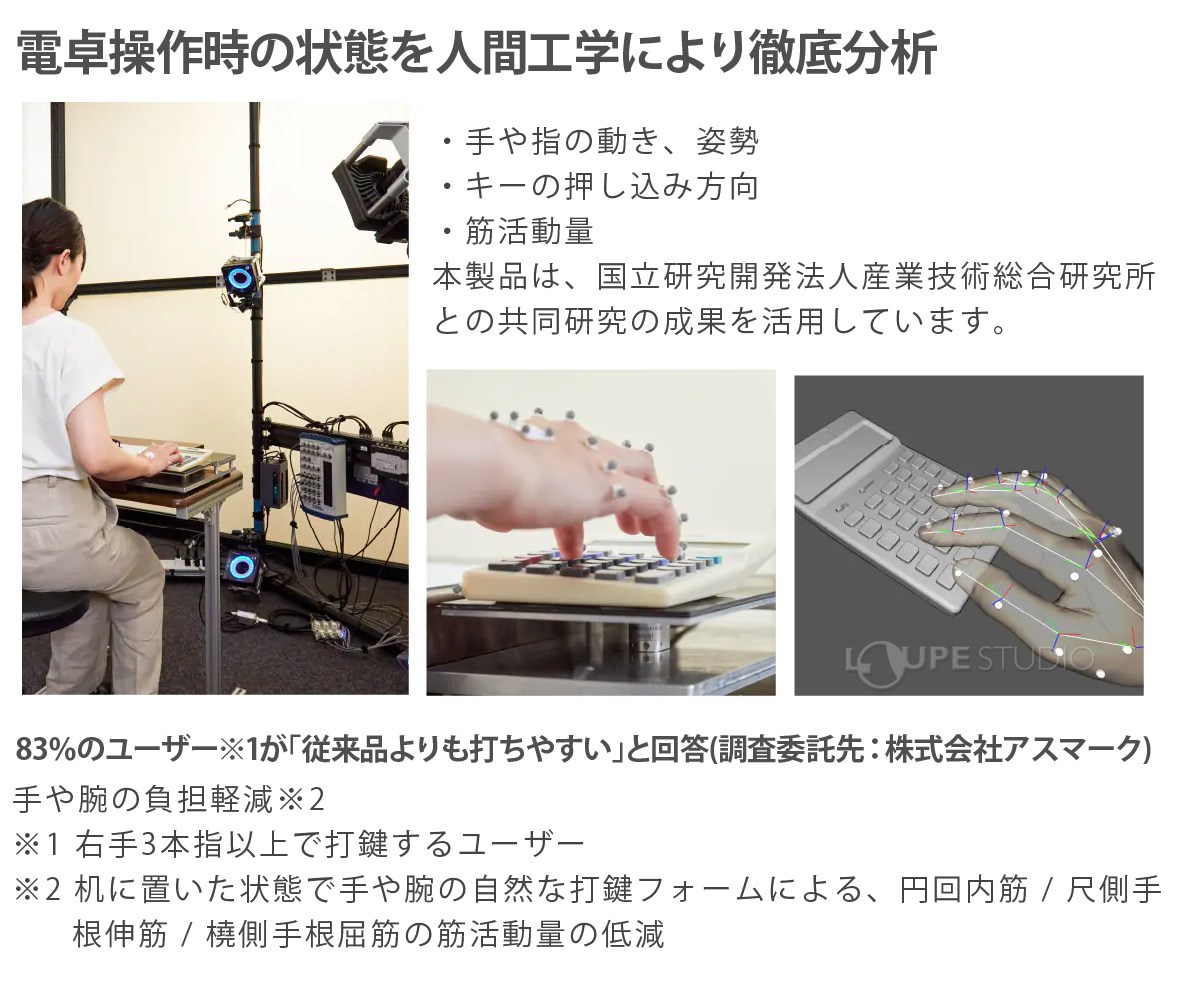 電卓操作時の状態を人間工学により徹底分析

・手や指の動き、姿勢
・キーの押し込み方向
・筋活動量
本製品は、国立研究開発法人産業技術総合研究所との共同研究の成果を活用しています。

LOUPE STUDIO

83%のユーザー※1が「従来品よりも打ちやすい」と回答(調査委託先：株式会社アスマーク)
手や腕の負担軽減※2
※1 右手3本指以上で打鍵するユーザー
※2 机に置いた状態で手や腕の自然な打鍵フォームによる、円回内筋 / 尺側手根伸筋 / 橈側手根屈筋の筋活動量の低減