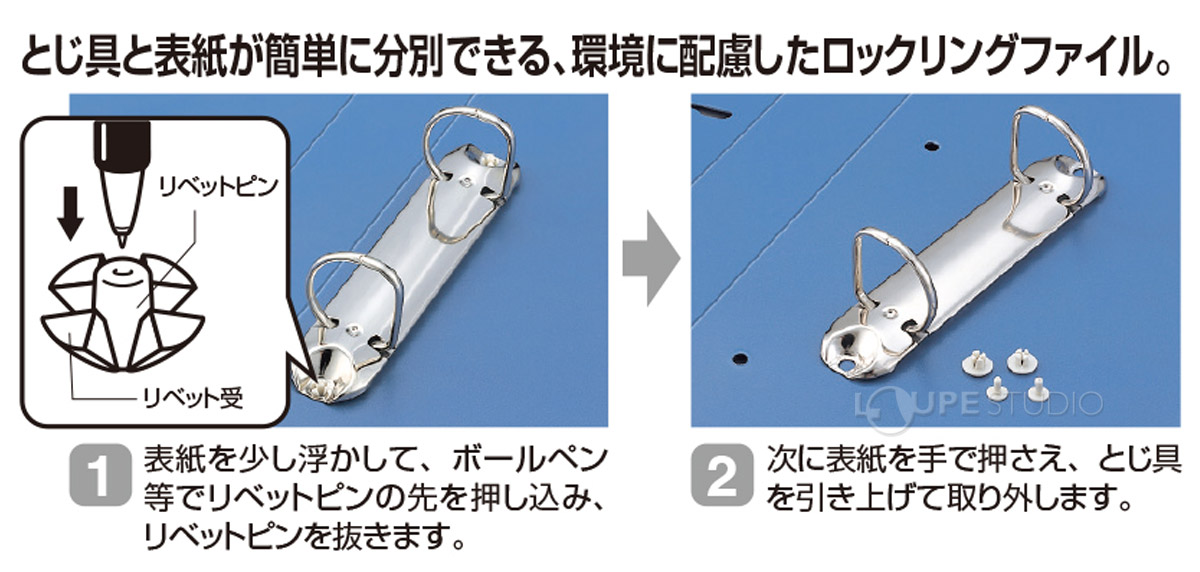 とじ具と表紙が簡単に分別できる、環境に配慮したロックリングファイル。

リベットピン

リベット受

1 表紙を少し浮かして、ボールペン等でリベットピンの先を押し込み、リベットピンを抜きます。

LOUPE STUDIO

2 次に表紙を手で押さえ、とじ具を引き上げて取り外します。