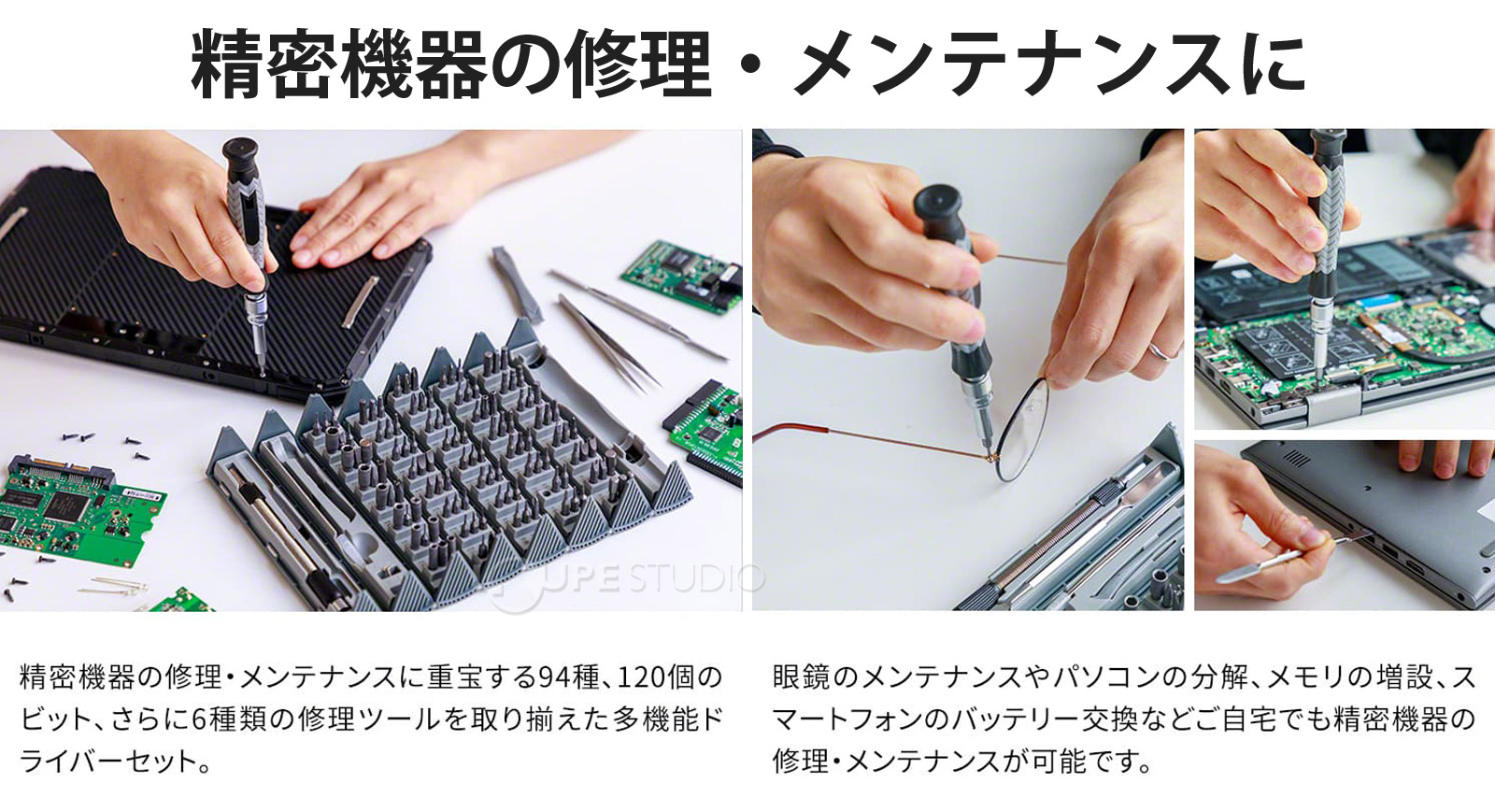 精密機器の修理・メンテナンスに

UPE STUDIO

精密機器の修理・メンテナンスに重宝する94種、120個のビット、さらに6種類の修理ツールを取り揃えた多機能ドライバーセット。

眼鏡のメンテナンスやパソコンの分解、メモリの増設、スマートフォンのバッテリー交換などご自宅でも精密機器の修理・メンテナンスが可能です。