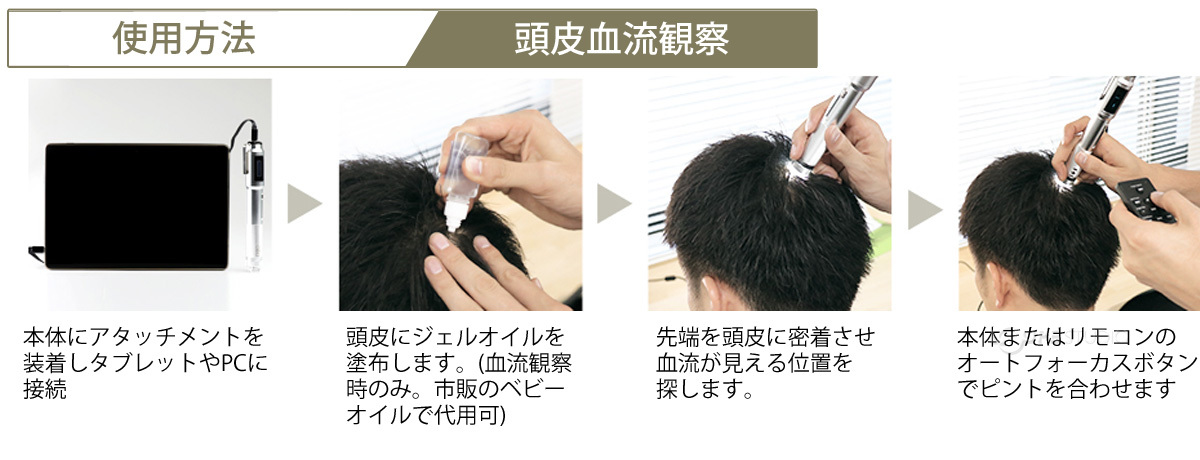 使用方法

頭皮血流観察

本体にアタッチメントを装着しタブレットやPCに接続

頭皮にジェルオイルを塗布します。(血流観察時のみ。市販のベビーオイルで代用可)

先端を頭皮に密着させ血流が見える位置を探します。

本体またはリモコンのオートフォーカスボタンでピントを合わせます